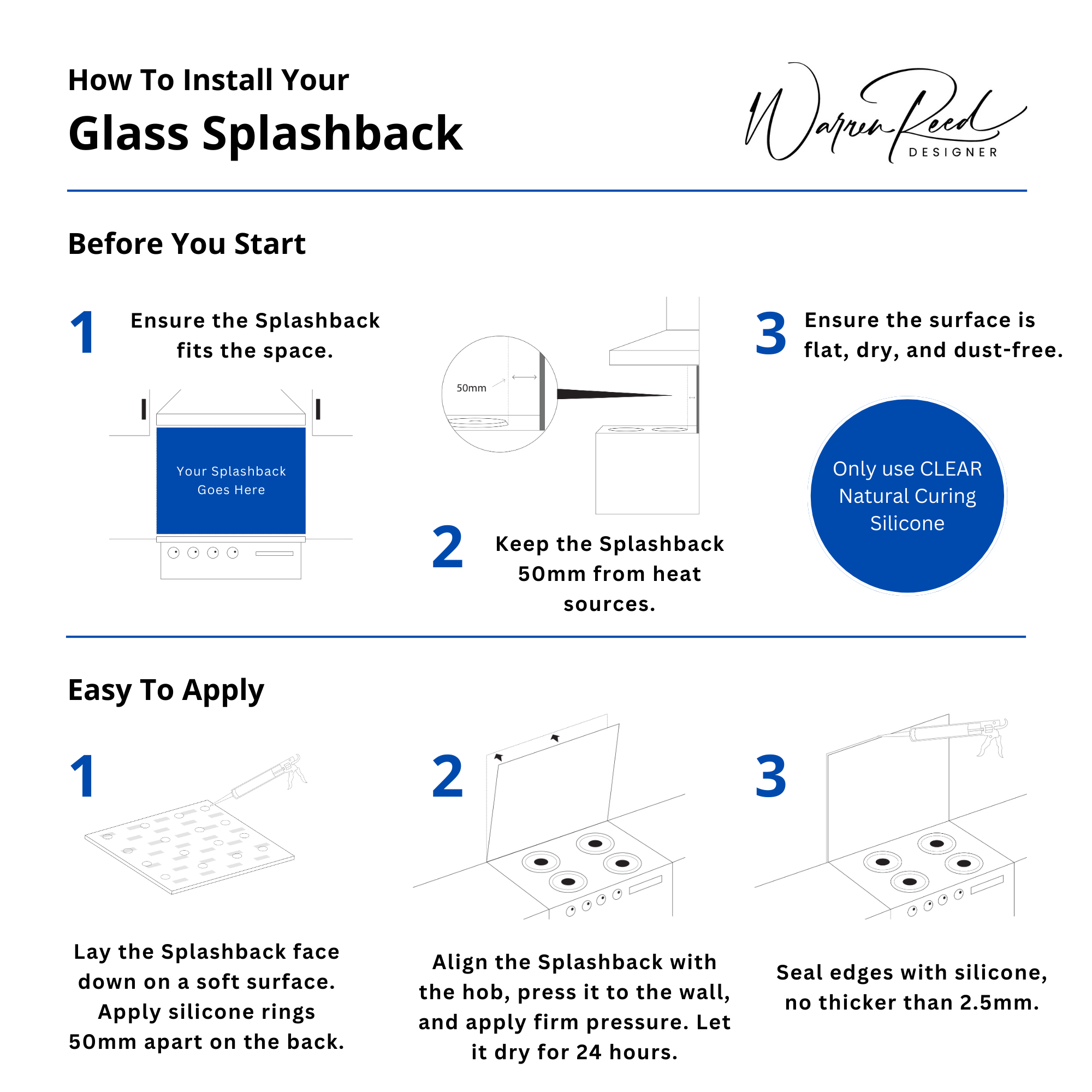 How To Install Your
Glass Splashback

Warren Reed
DESIGNER

Before You Start

1 Ensure the Splashback fits the space.

Your Splashback Goes Here

50mm

2 Keep the Splashback 50mm from heat sources.

3 Ensure the surface is flat, dry, and dust-free.

Only use CLEAR Natural Curing Silicone

Easy To Apply

1

Lay the Splashback face down on a soft surface. Apply silicone rings 50mm apart on the back.

2

Align the Splashback with the hob, press it to the wall, and apply firm pressure. Let it dry for 24 hours.

3

Seal edges with silicone, no thicker than 2.5mm.