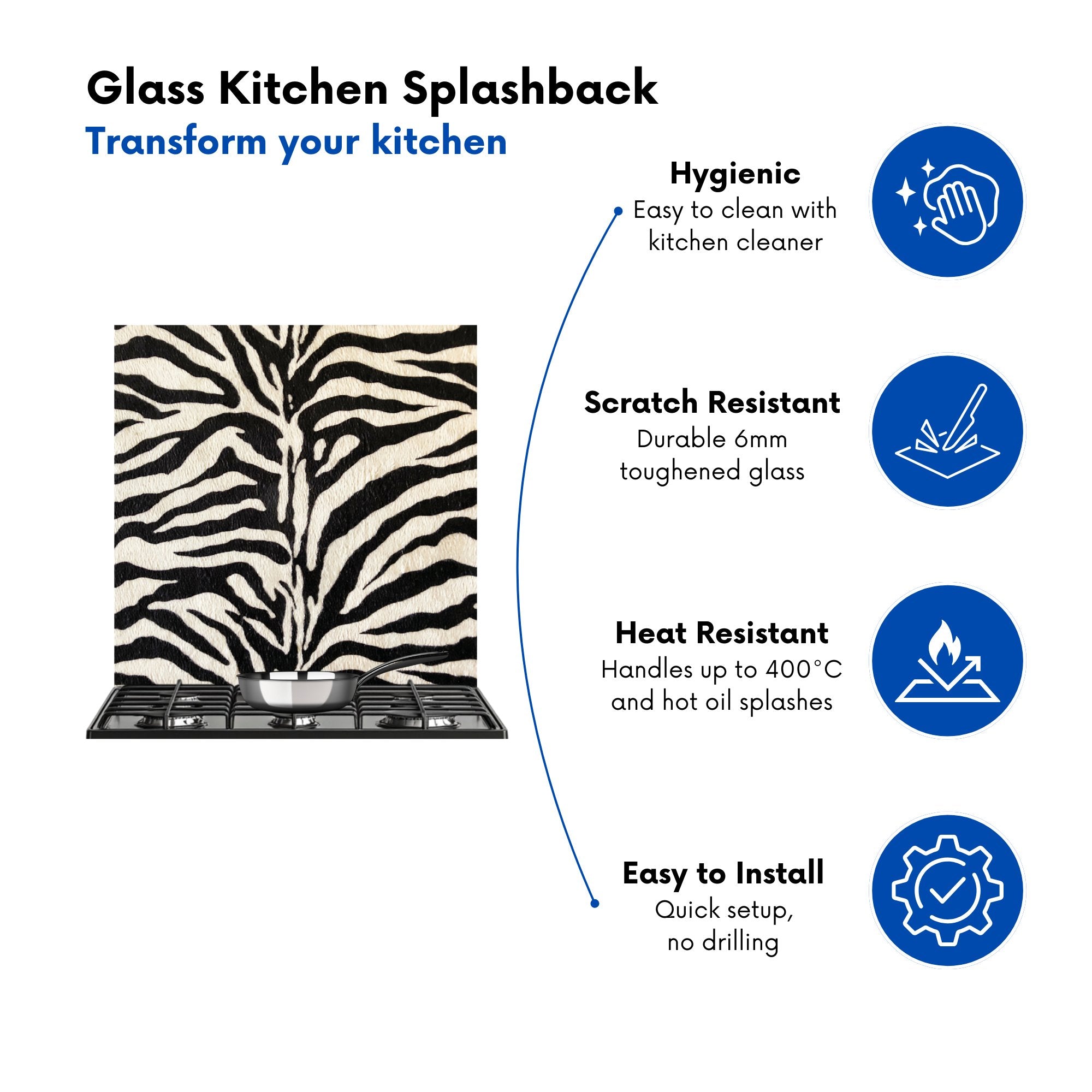 Glass Kitchen Splashback
Transform your kitchen

Hygienic
Easy to clean with kitchen cleaner

Scratch Resistant
Durable 6mm toughened glass

Heat Resistant
Handles up to 400°C and hot oil splashes

Easy to Install
Quick setup, no drilling