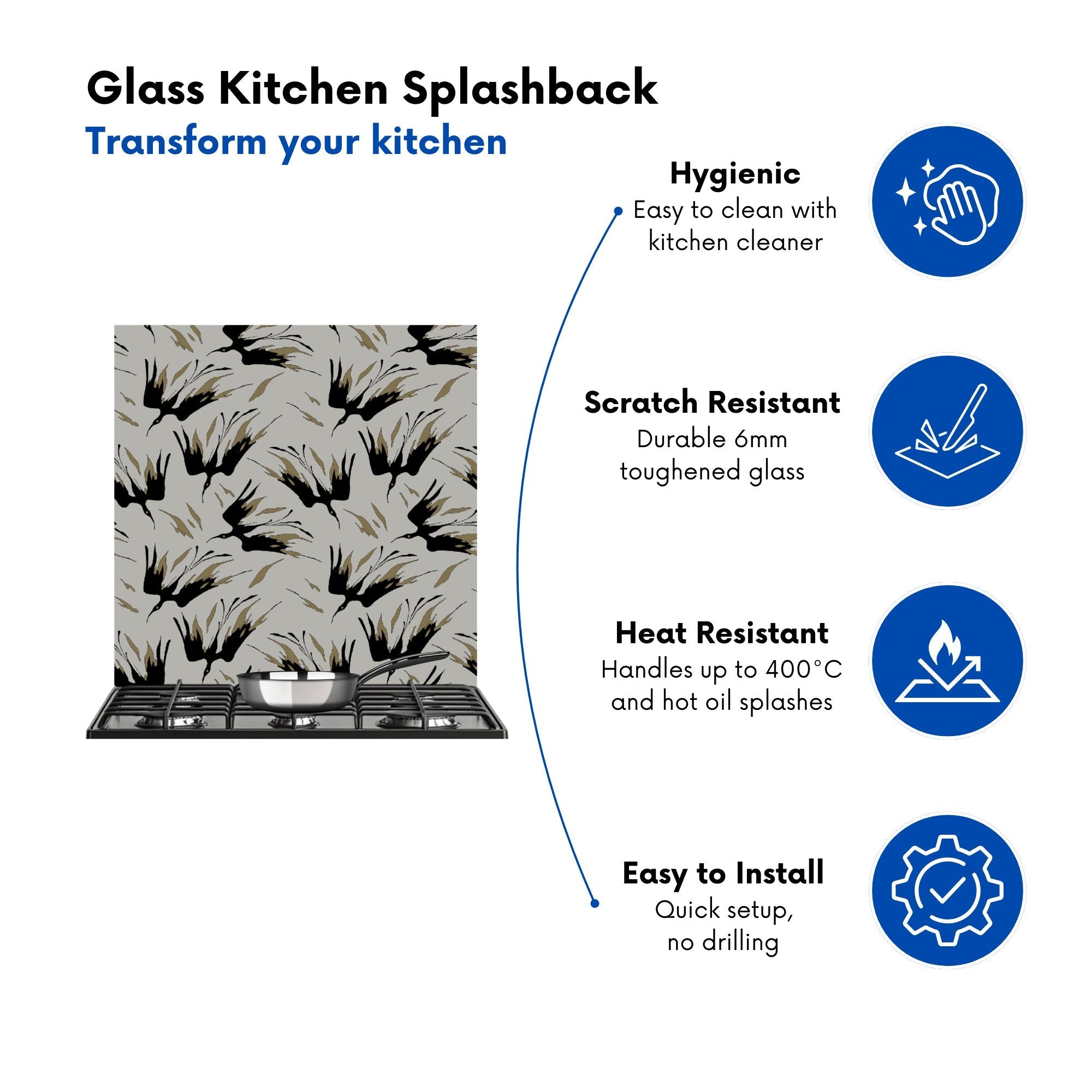 Glass Kitchen Splashback
Transform your kitchen

Hygienic
Easy to clean with kitchen cleaner

Scratch Resistant
Durable 6mm toughened glass

Heat Resistant
Handles up to 400°C and hot oil splashes

Easy to Install
Quick setup, no drilling