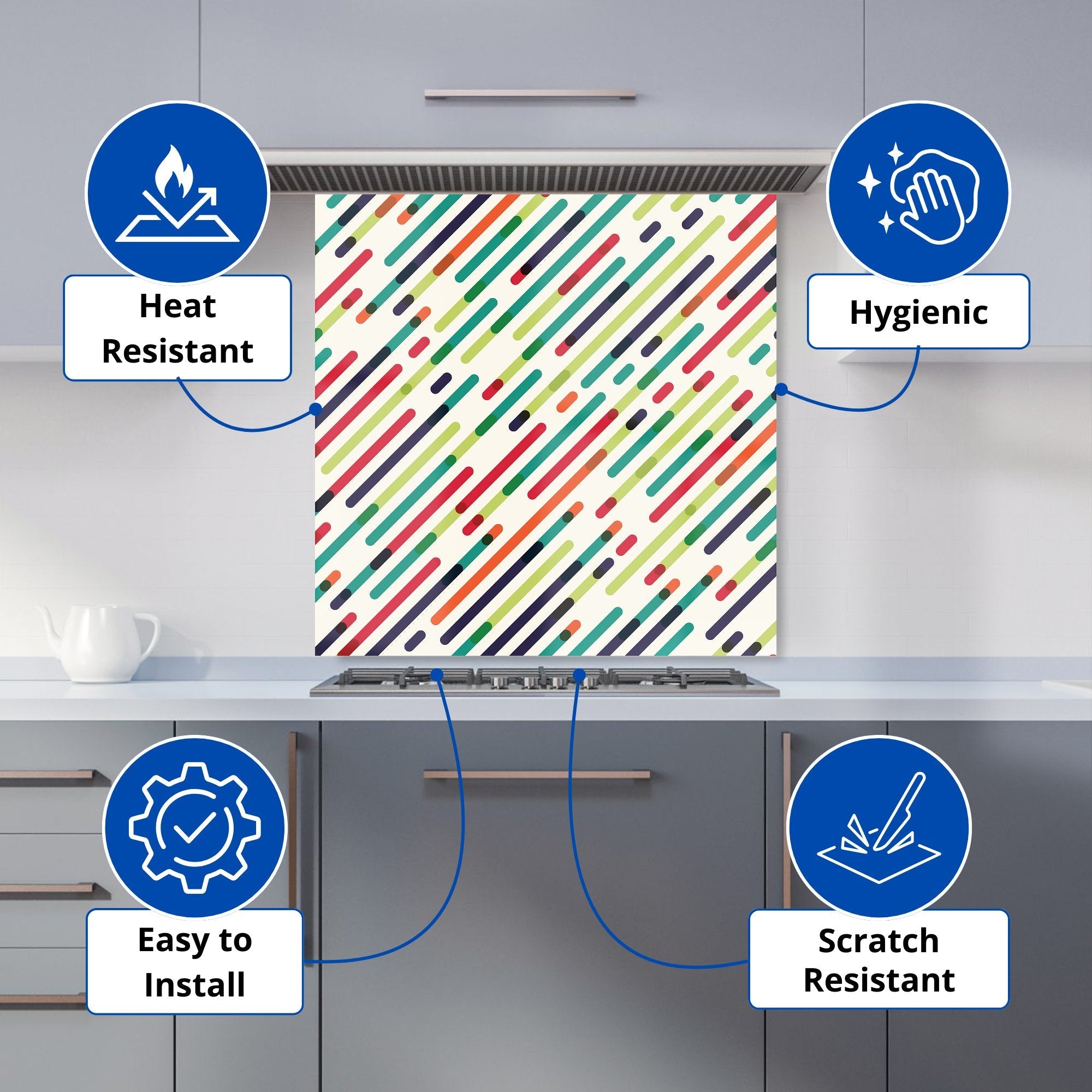 Heat Resistant

Hygienic

Easy to Install

Scratch Resistant