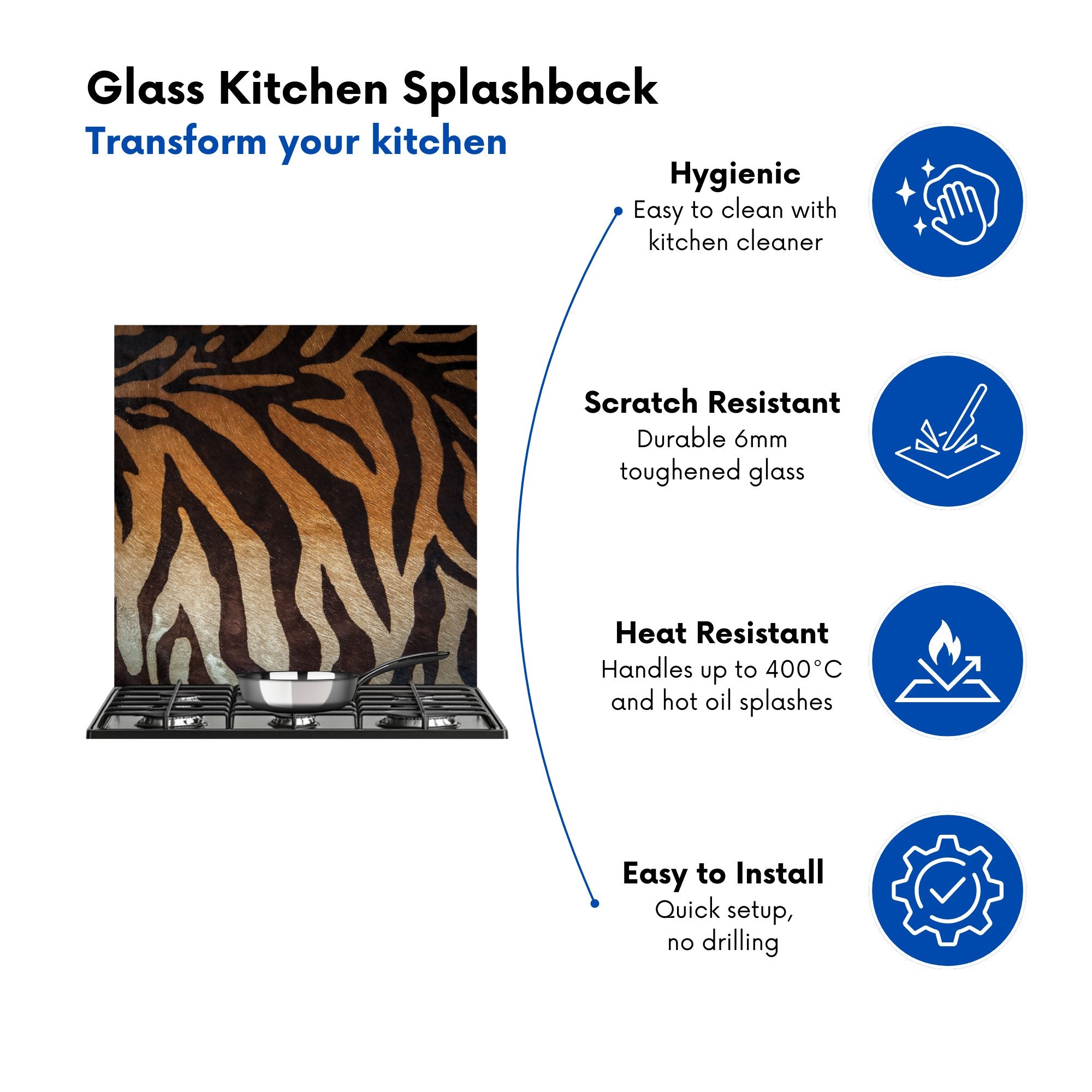 Glass Kitchen Splashback
Transform your kitchen

Hygienic
Easy to clean with kitchen cleaner

Scratch Resistant
Durable 6mm toughened glass

Heat Resistant
Handles up to 400°C and hot oil splashes

Easy to Install
Quick setup, no drilling