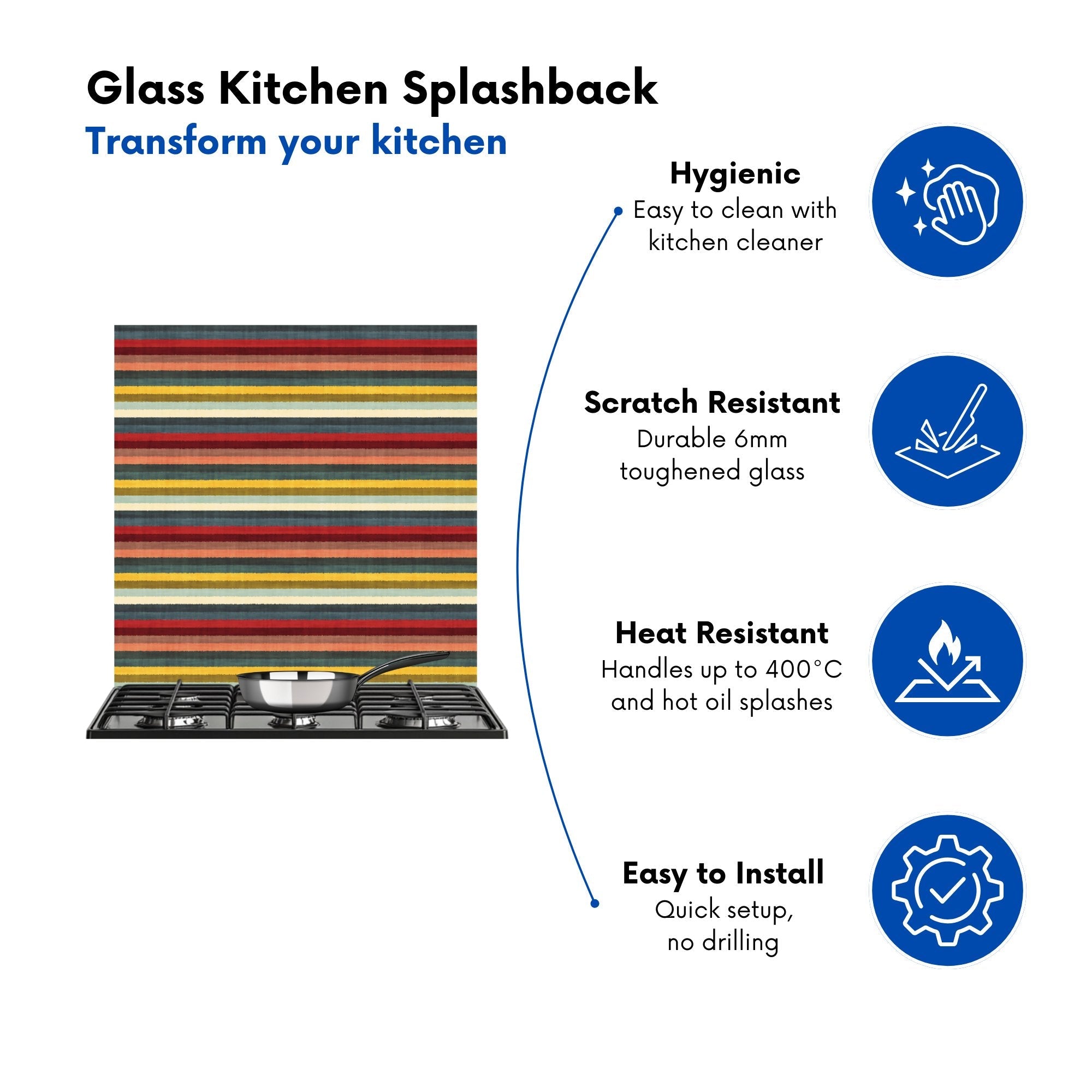 Glass Kitchen Splashback
Transform your kitchen

Hygienic
Easy to clean with kitchen cleaner

Scratch Resistant
Durable 6mm toughened glass

Heat Resistant
Handles up to 400°C and hot oil splashes

Easy to Install
Quick setup, no drilling