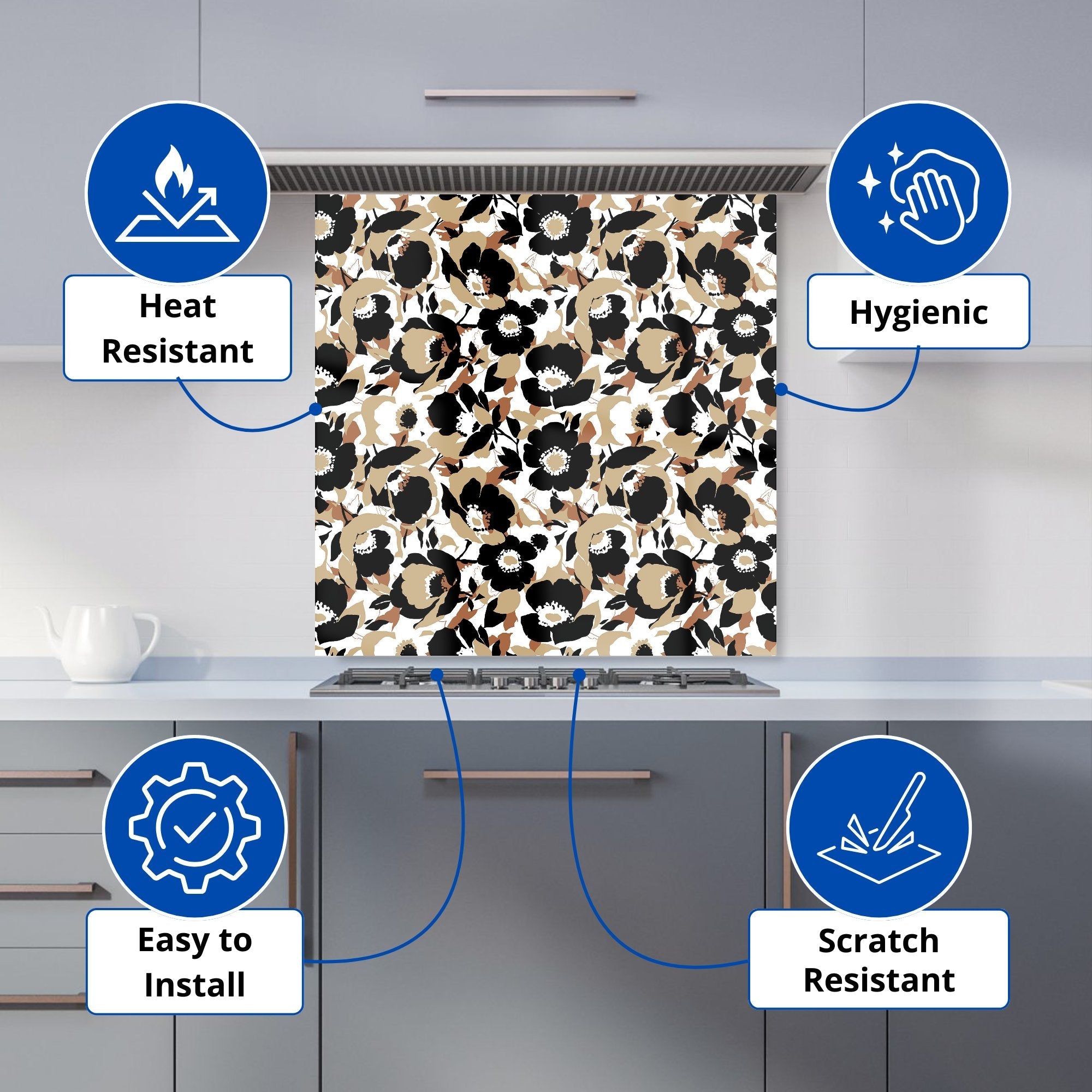 Heat Resistant

Hygienic

Easy to Install

Scratch Resistant