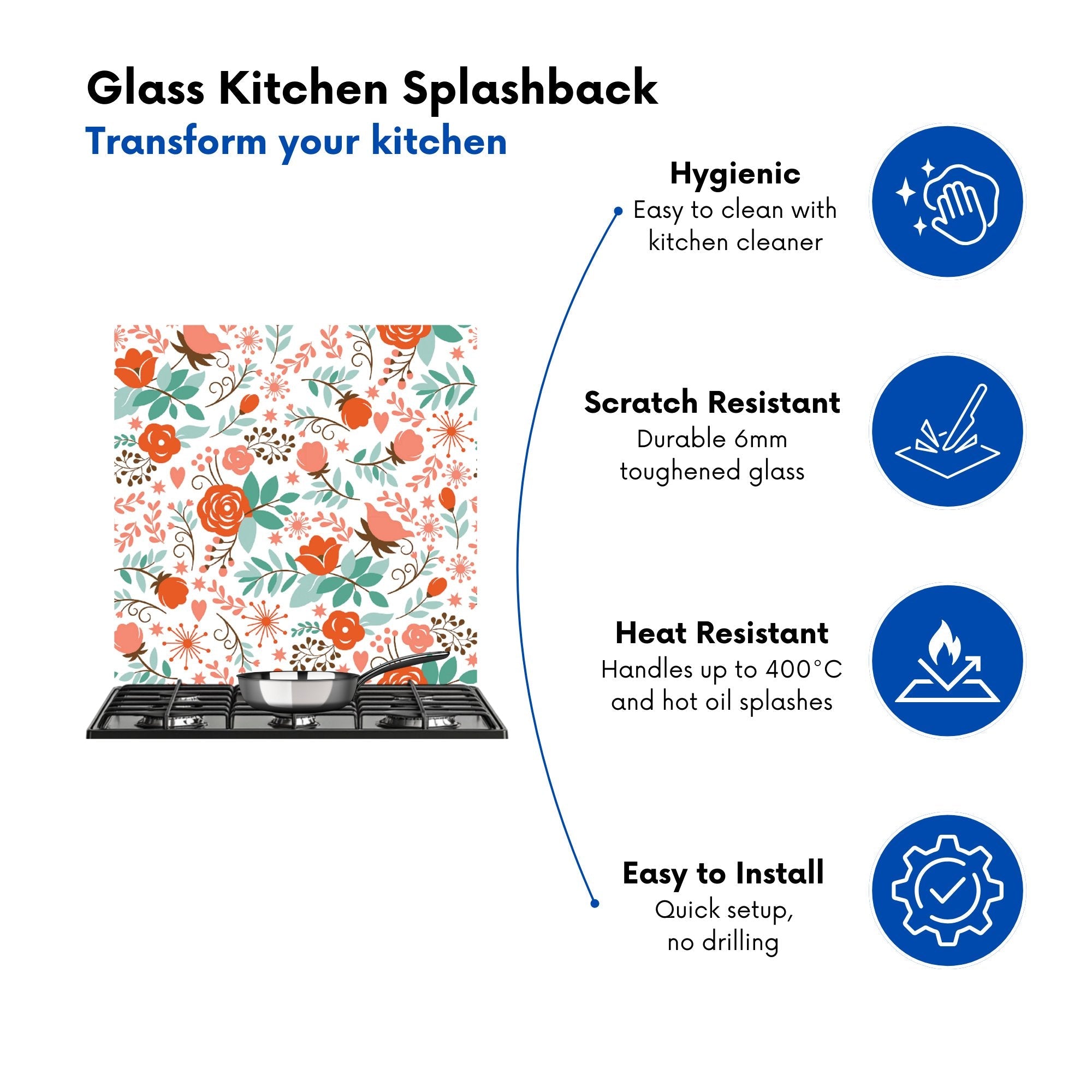 Glass Kitchen Splashback
Transform your kitchen

Hygienic
Easy to clean with kitchen cleaner

Scratch Resistant
Durable 6mm toughened glass

Heat Resistant
Handles up to 400°C and hot oil splashes

Easy to Install
Quick setup, no drilling