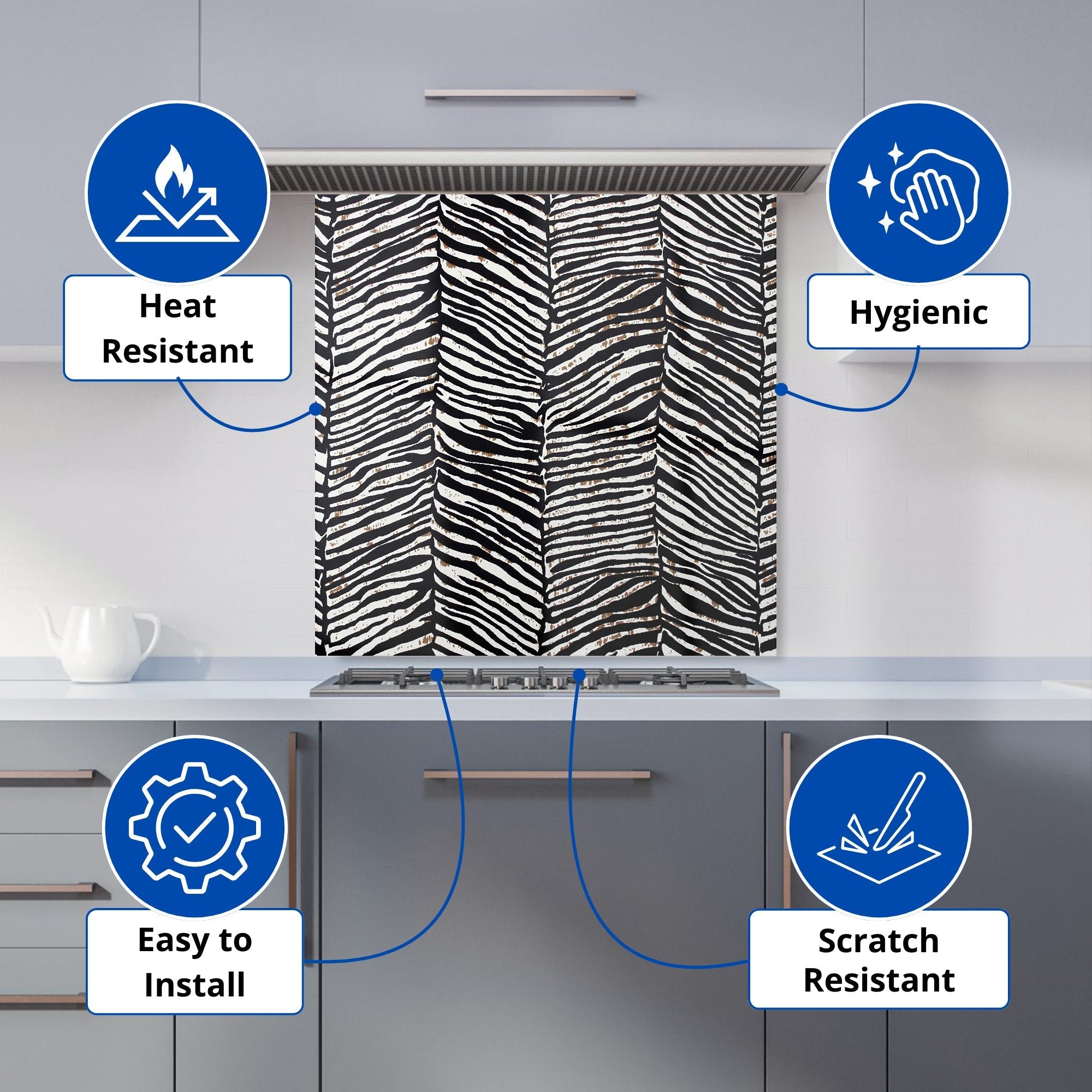 Heat Resistant

Hygienic

Easy to Install

Scratch Resistant