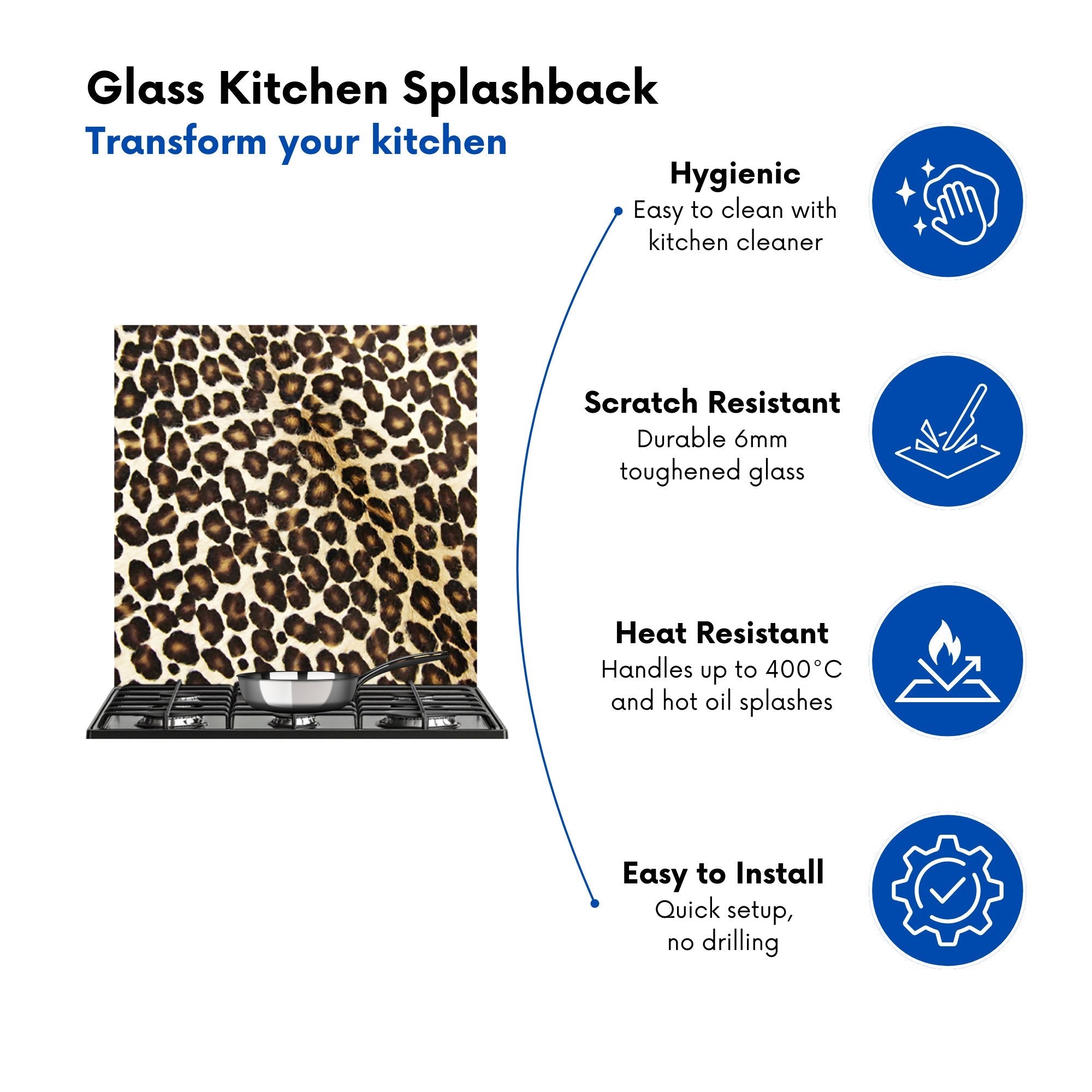 Glass Kitchen Splashback
Transform your kitchen

Hygienic
Easy to clean with kitchen cleaner

Scratch Resistant
Durable 6mm toughened glass

Heat Resistant
Handles up to 400°C and hot oil splashes

Easy to Install
Quick setup, no drilling