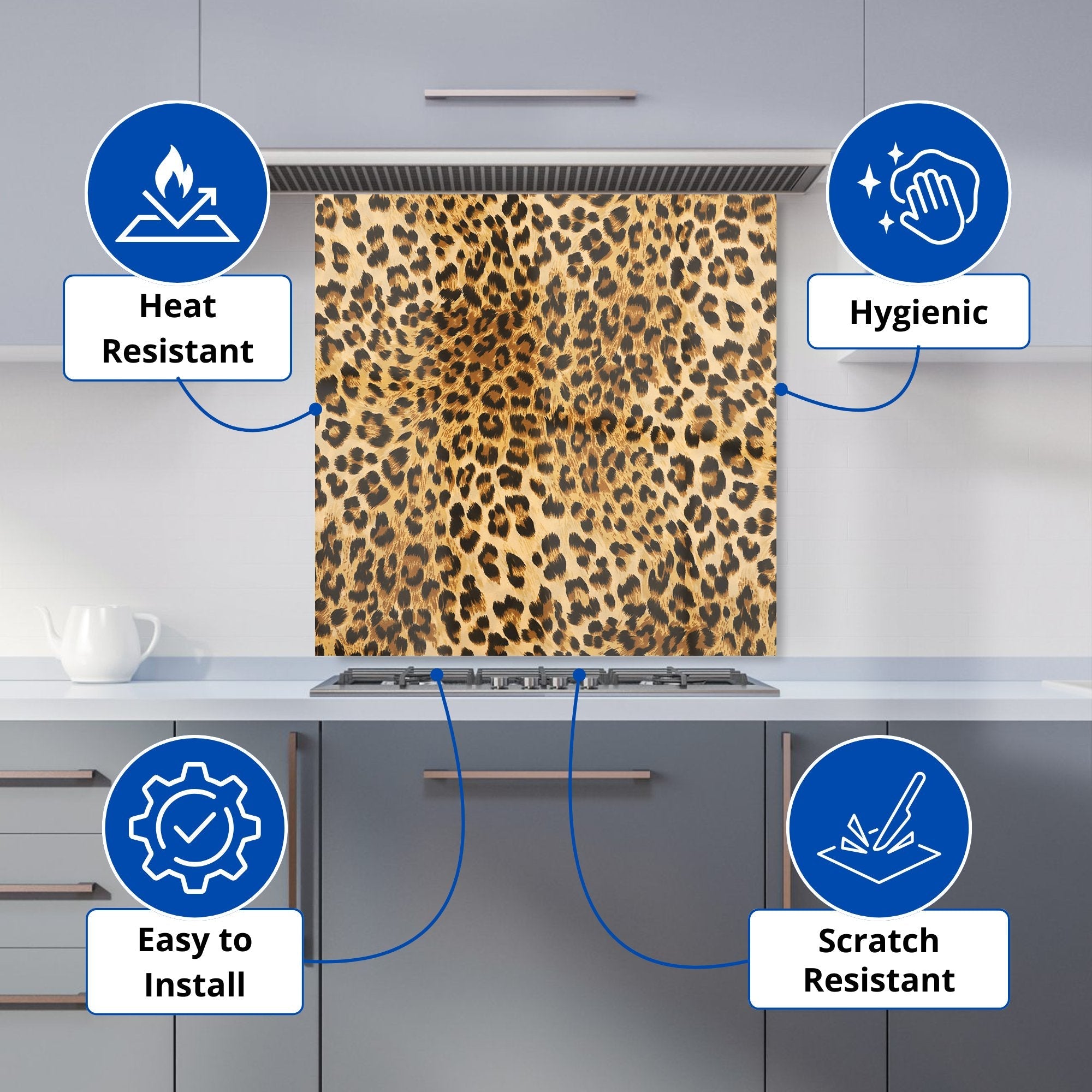 Heat Resistant

Hygienic

Easy to Install

Scratch Resistant