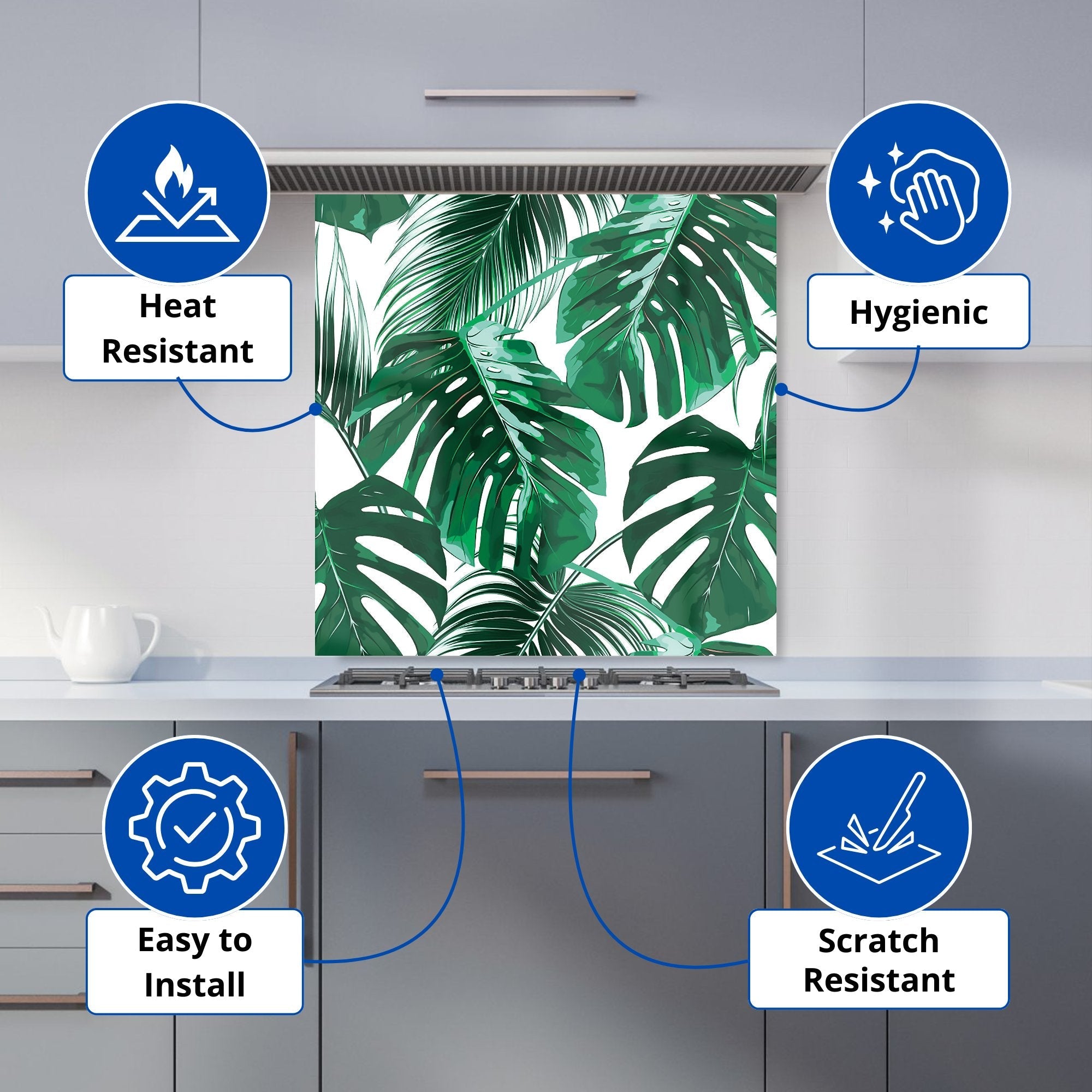 Heat Resistant

Hygienic

Easy to Install

Scratch Resistant