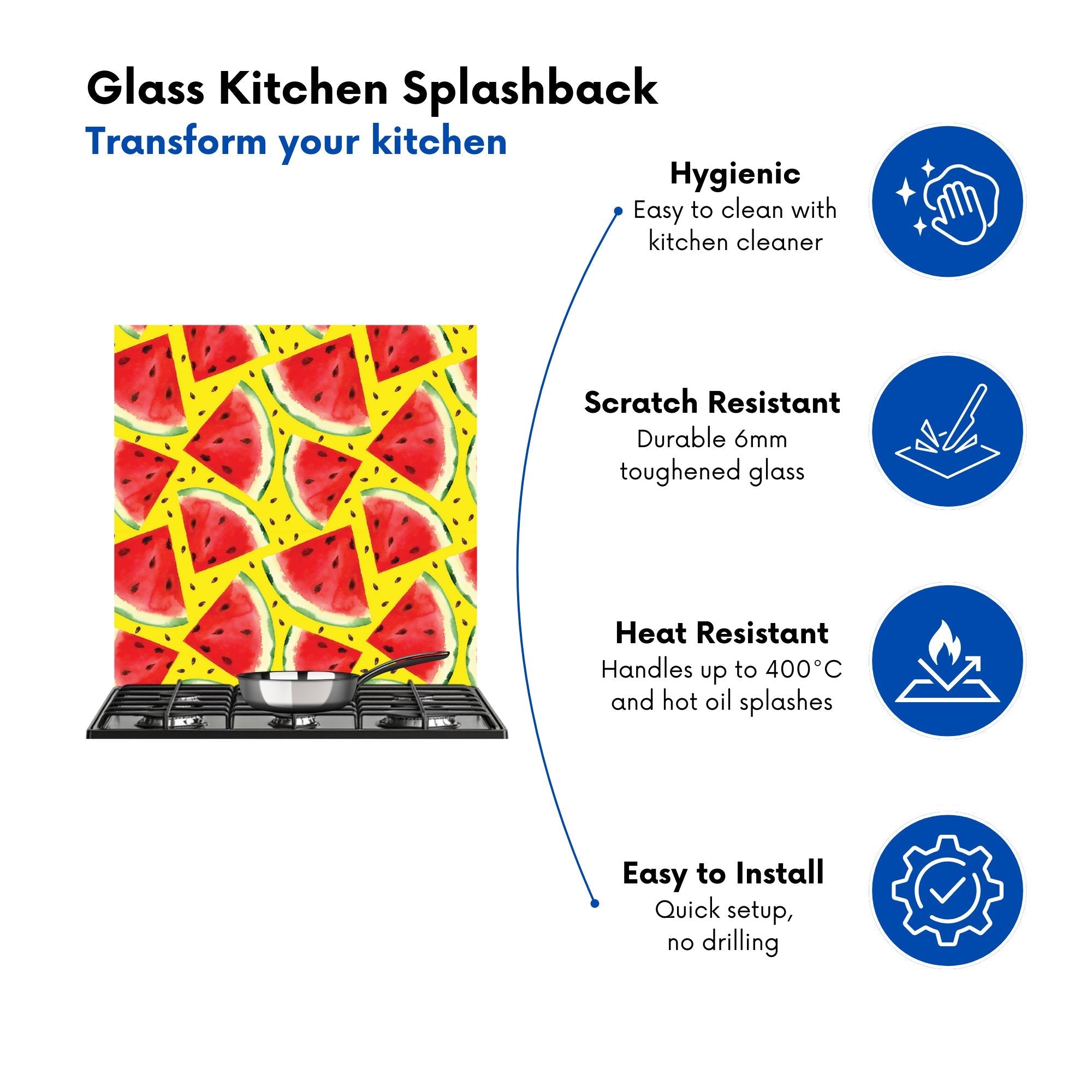 Glass Kitchen Splashback
Transform your kitchen

Hygienic
Easy to clean with kitchen cleaner

Scratch Resistant
Durable 6mm toughened glass

Heat Resistant
Handles up to 400°C and hot oil splashes

Easy to Install
Quick setup, no drilling