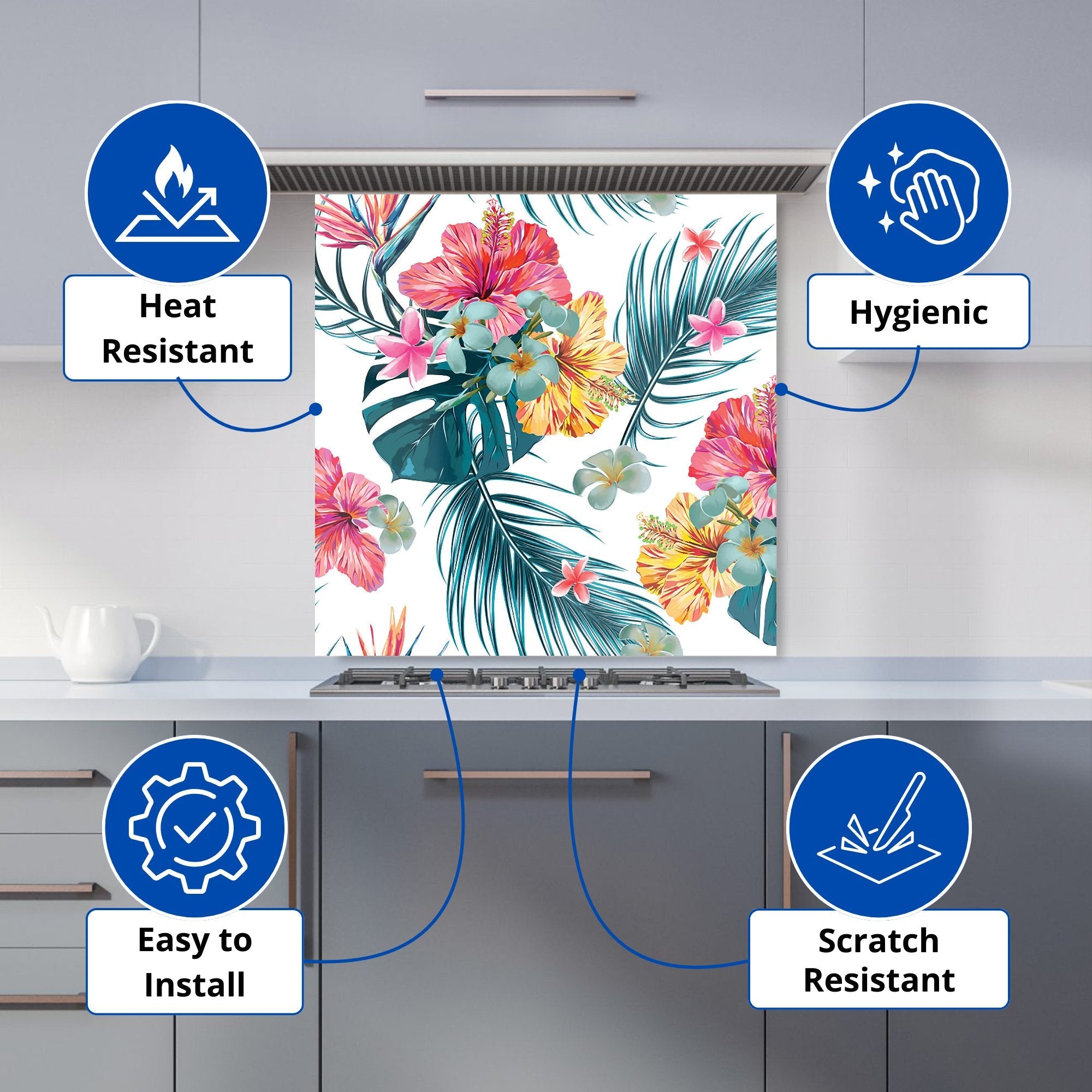 Heat Resistant

Hygienic

Easy to Install

Scratch Resistant