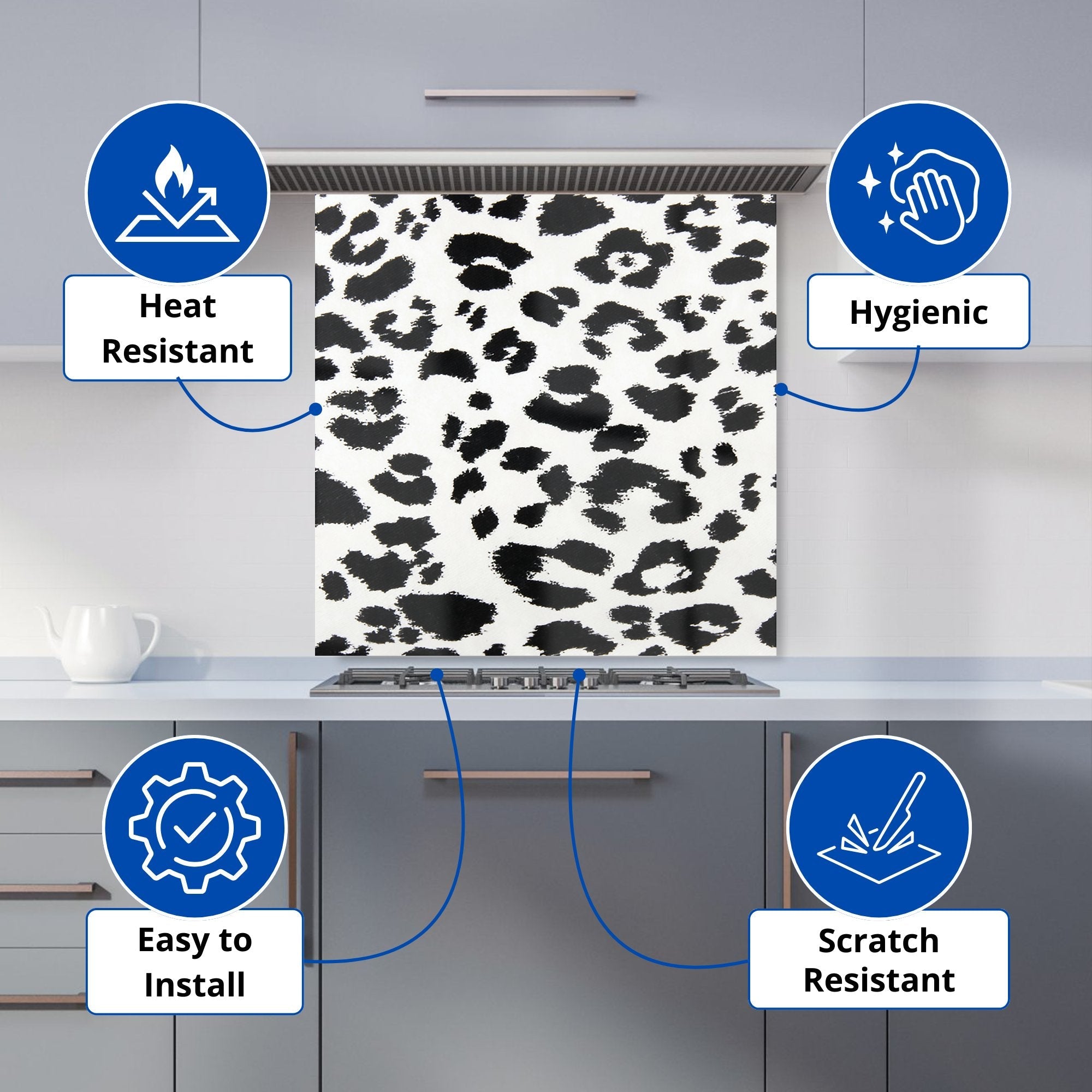 Heat Resistant

Hygienic

Easy to Install

Scratch Resistant