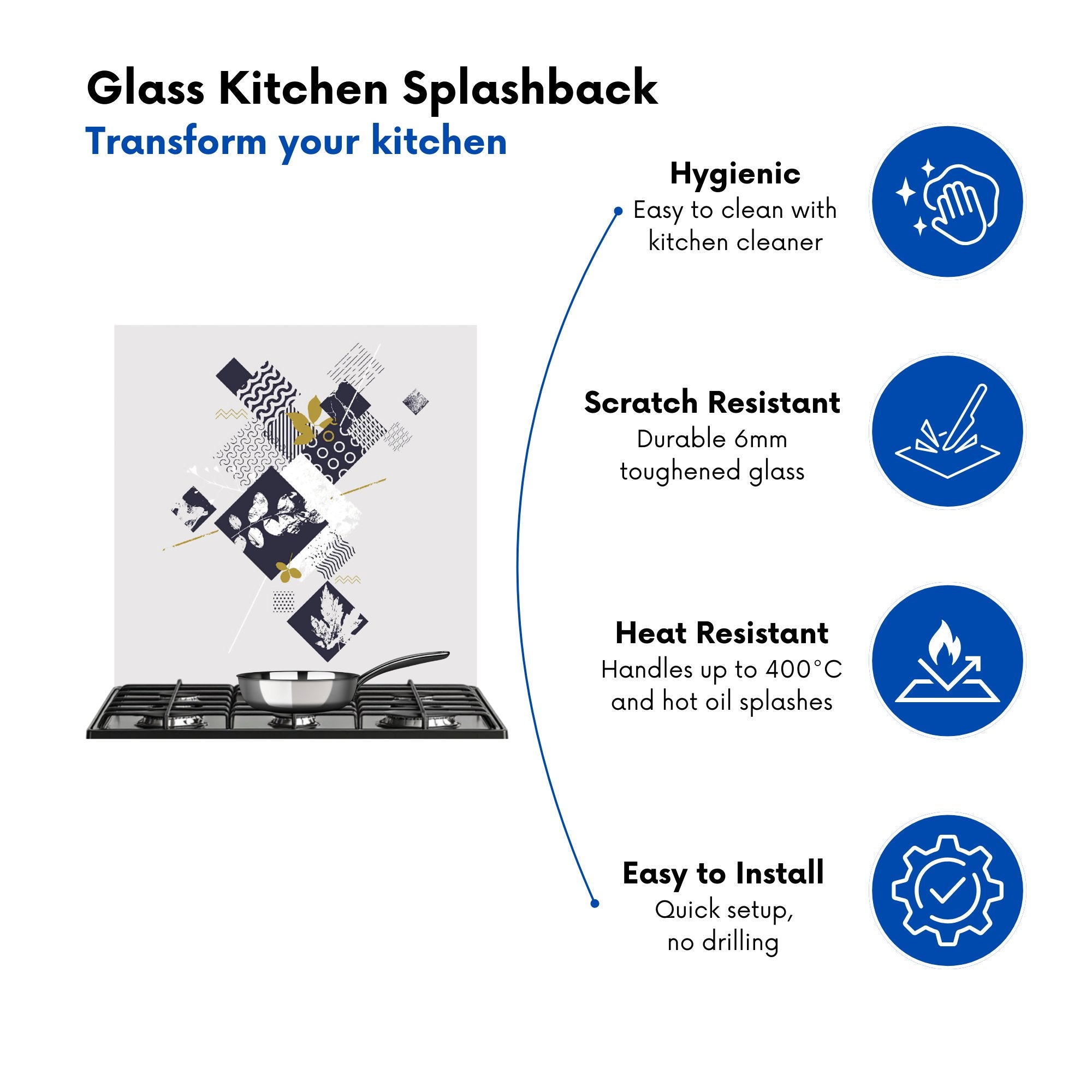 Glass Kitchen Splashback
Transform your kitchen

Hygienic
Easy to clean with kitchen cleaner

Scratch Resistant
Durable 6mm toughened glass

Heat Resistant
Handles up to 400°C and hot oil splashes

Easy to Install
Quick setup, no drilling