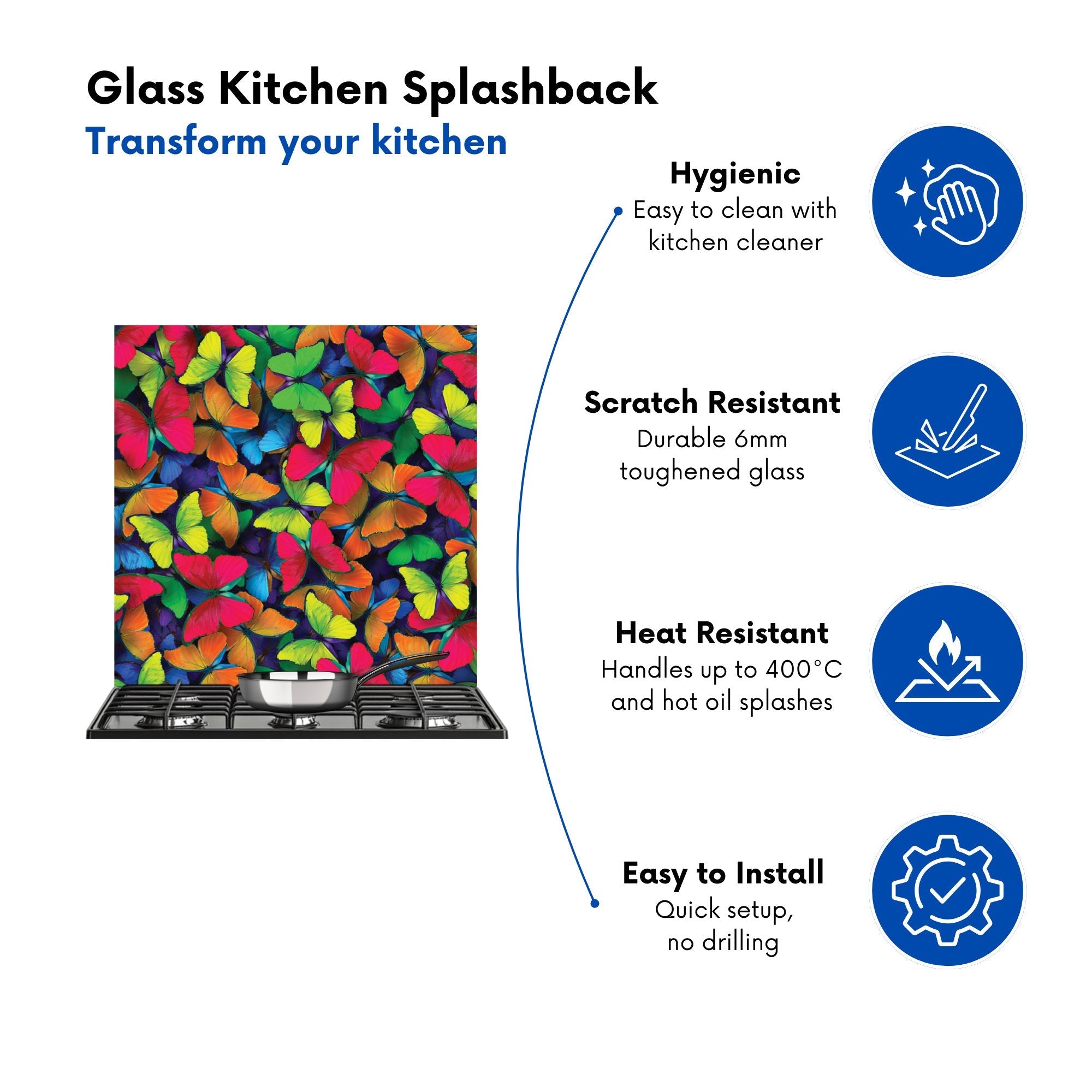 Glass Kitchen Splashback
Transform your kitchen

Hygienic
Easy to clean with kitchen cleaner

Scratch Resistant
Durable 6mm toughened glass

Heat Resistant
Handles up to 400°C and hot oil splashes

Easy to Install
Quick setup, no drilling