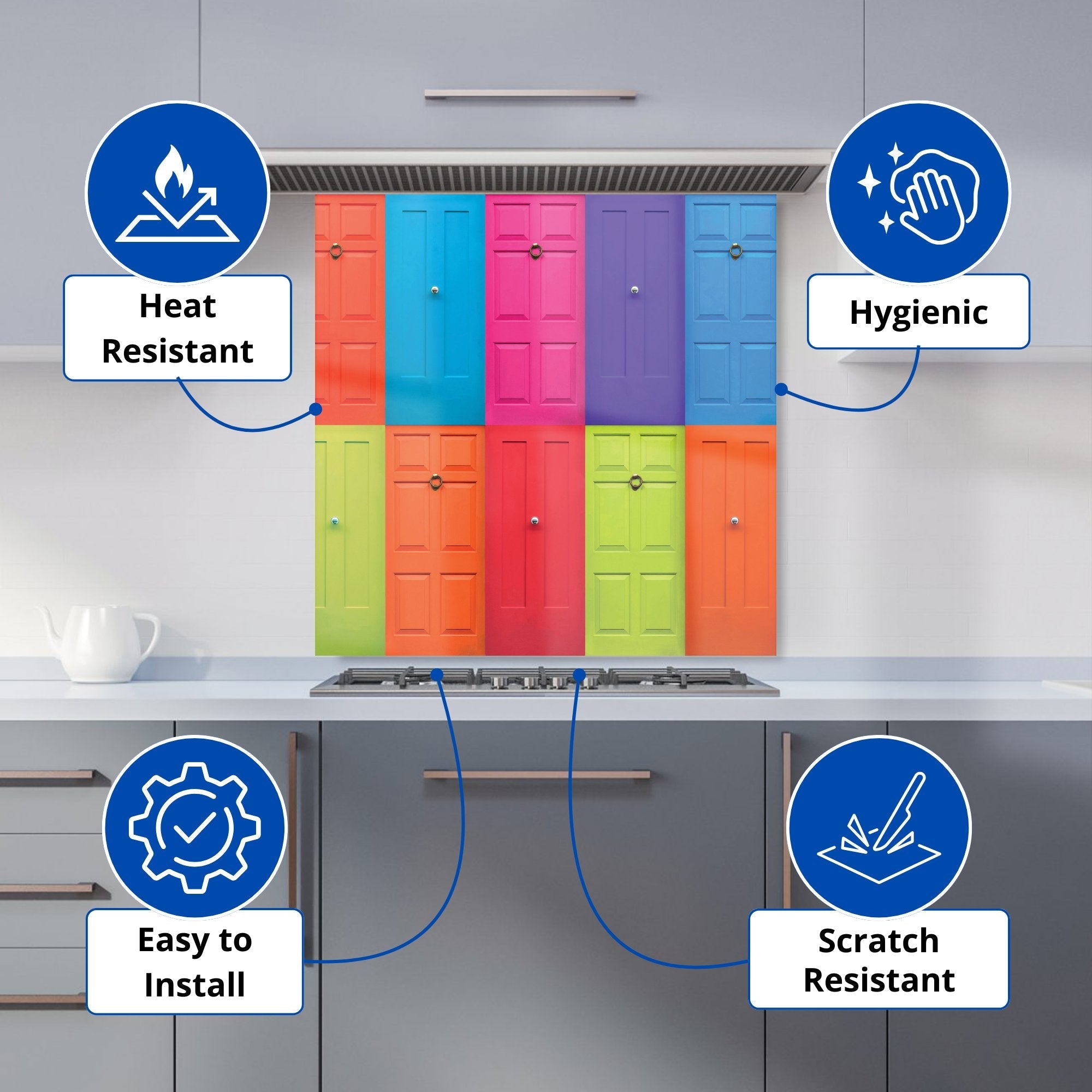 Heat Resistant

Hygienic

Easy to Install

Scratch Resistant