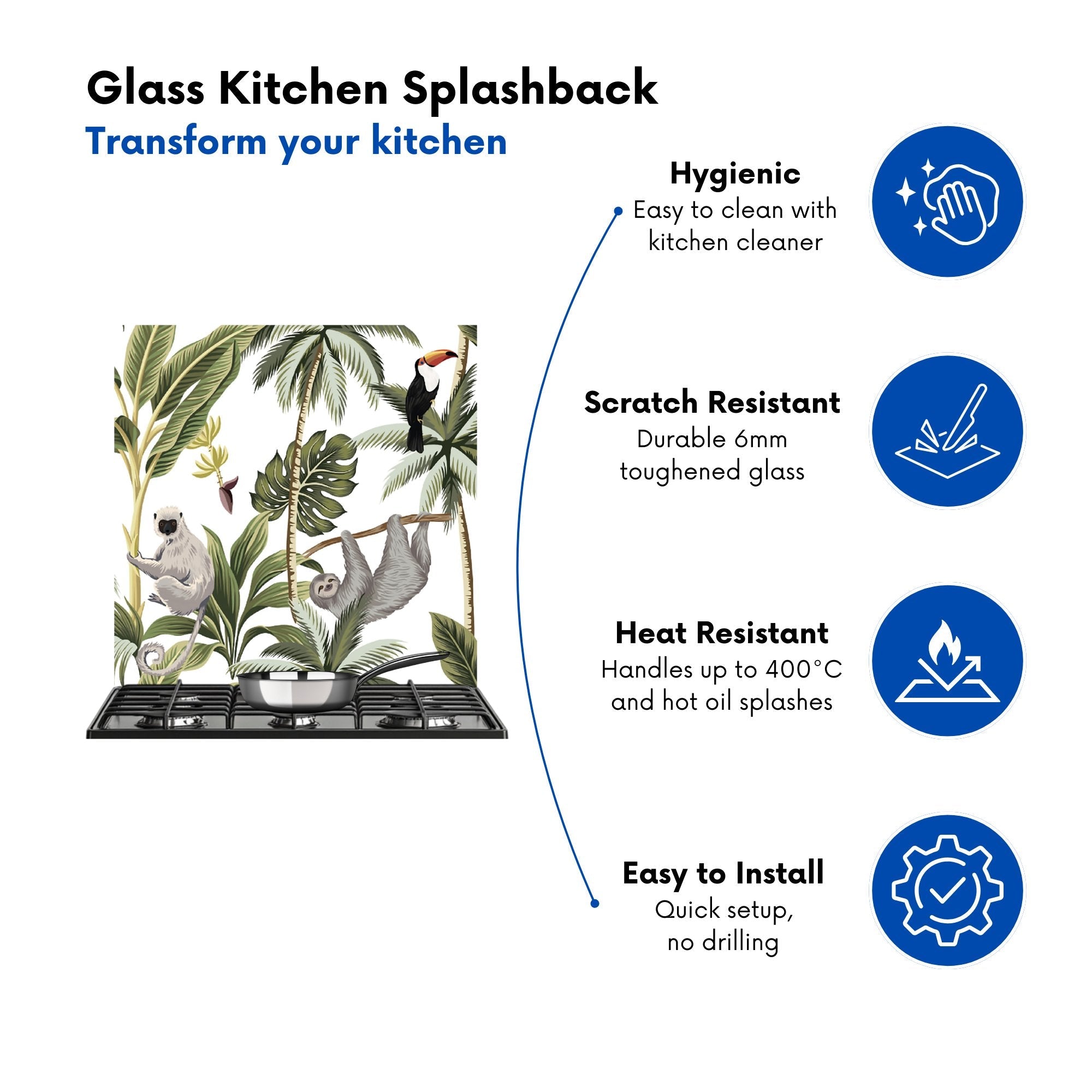 Glass Kitchen Splashback
Transform your kitchen

Hygienic
Easy to clean with kitchen cleaner

Scratch Resistant
Durable 6mm toughened glass

Heat Resistant
Handles up to 400°C and hot oil splashes

Easy to Install
Quick setup, no drilling