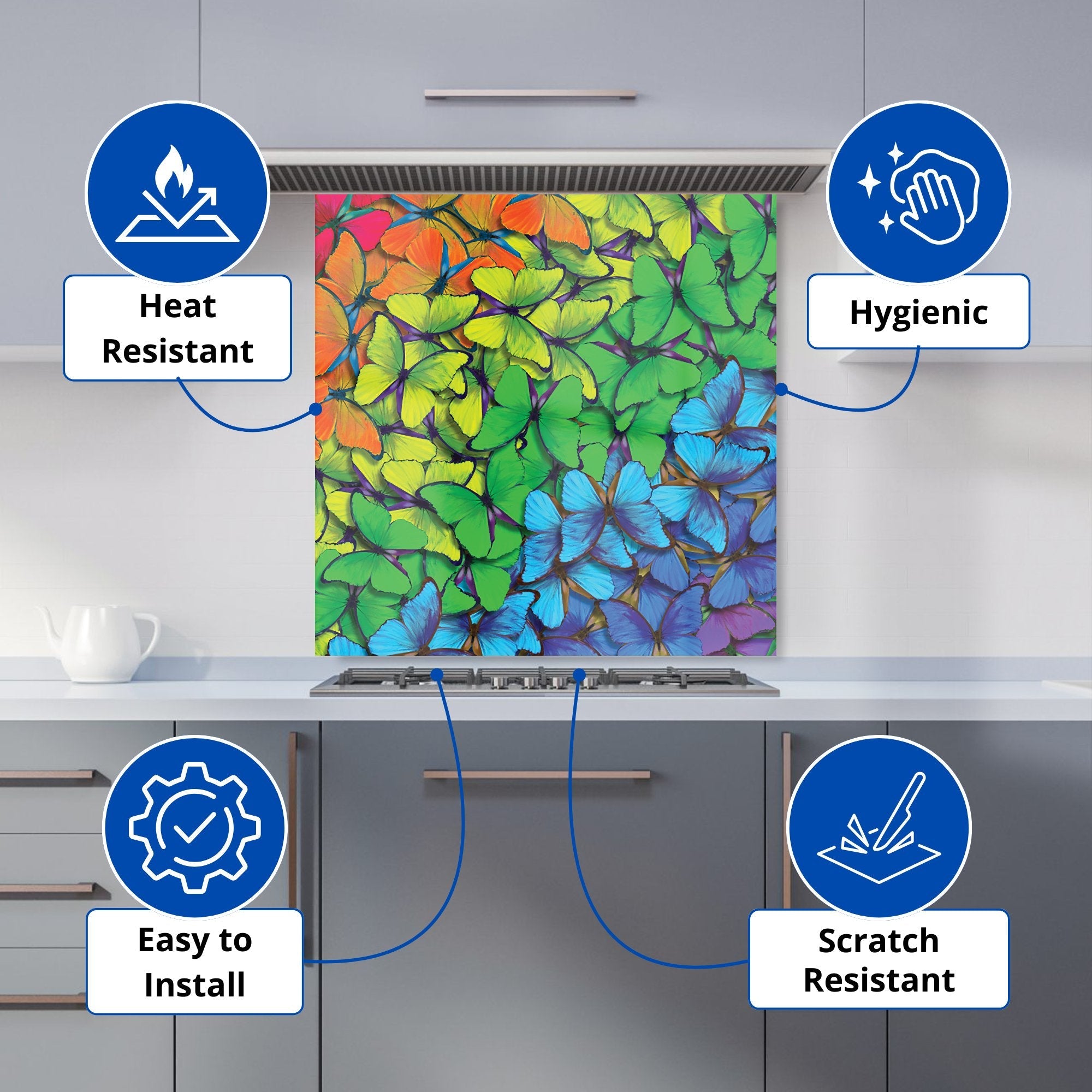 Heat Resistant

Hygienic

Easy to Install

Scratch Resistant