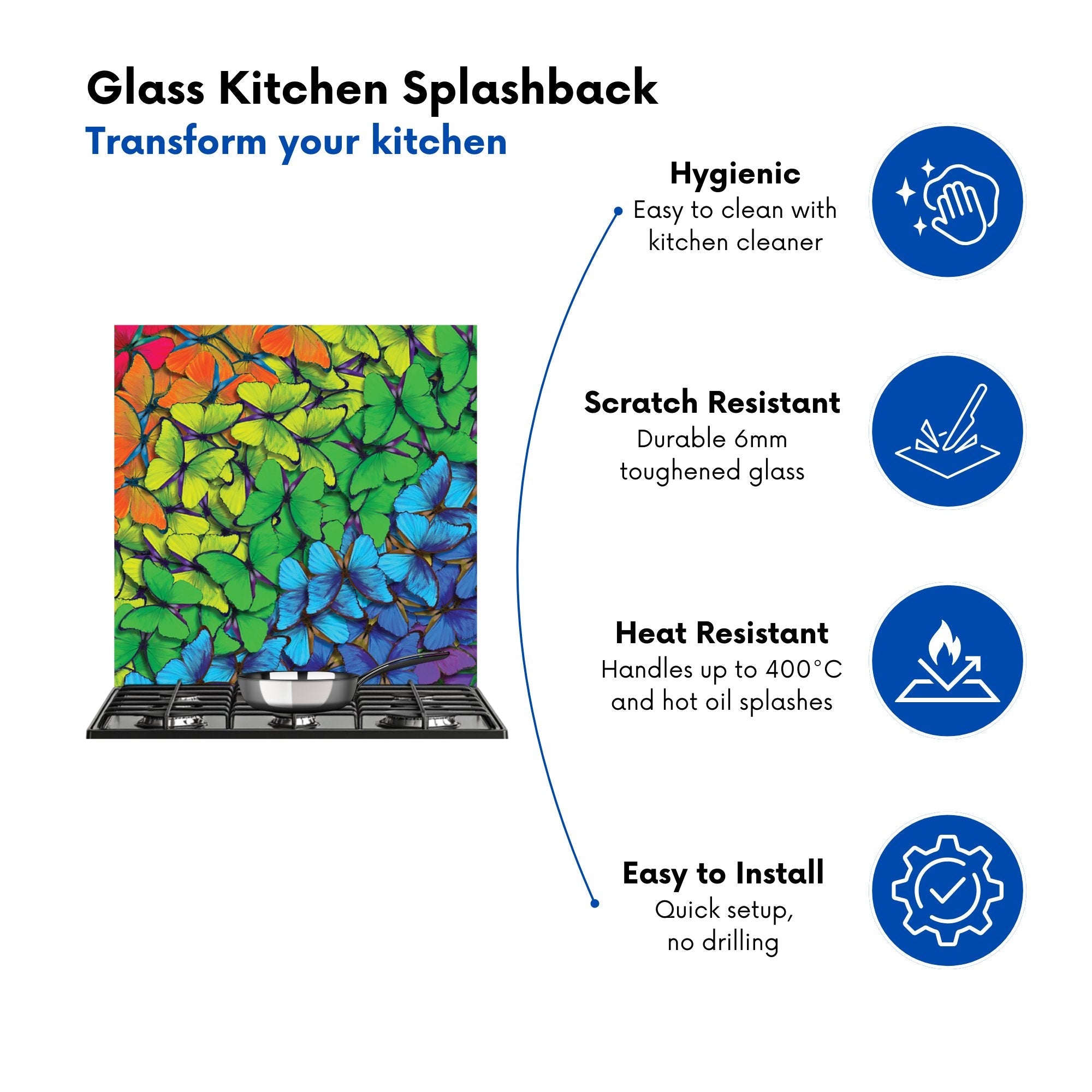 Glass Kitchen Splashback
Transform your kitchen

Hygienic
Easy to clean with kitchen cleaner

Scratch Resistant
Durable 6mm toughened glass

Heat Resistant
Handles up to 400°C and hot oil splashes

Easy to Install
Quick setup, no drilling