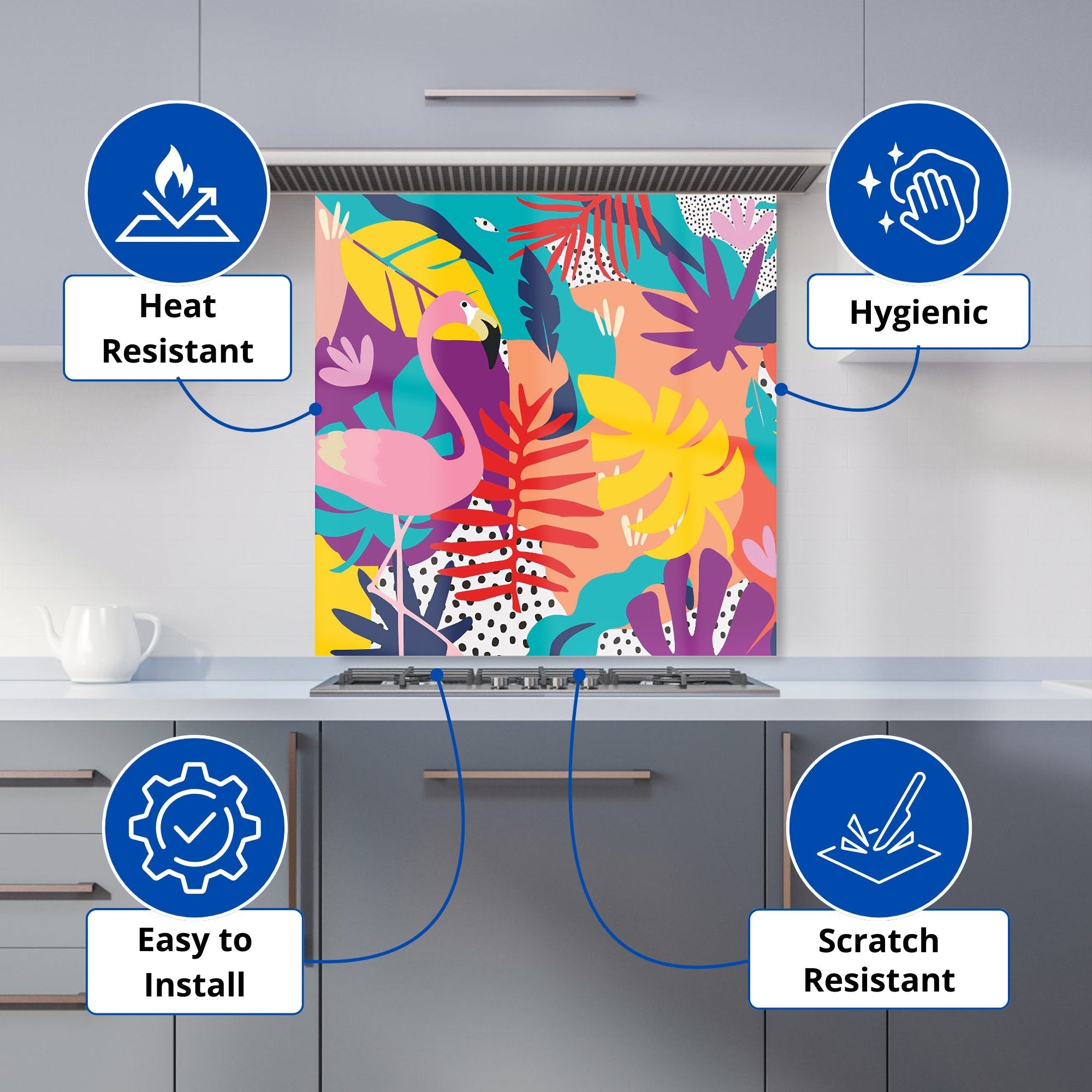 Heat Resistant

Hygienic

Easy to Install

Scratch Resistant