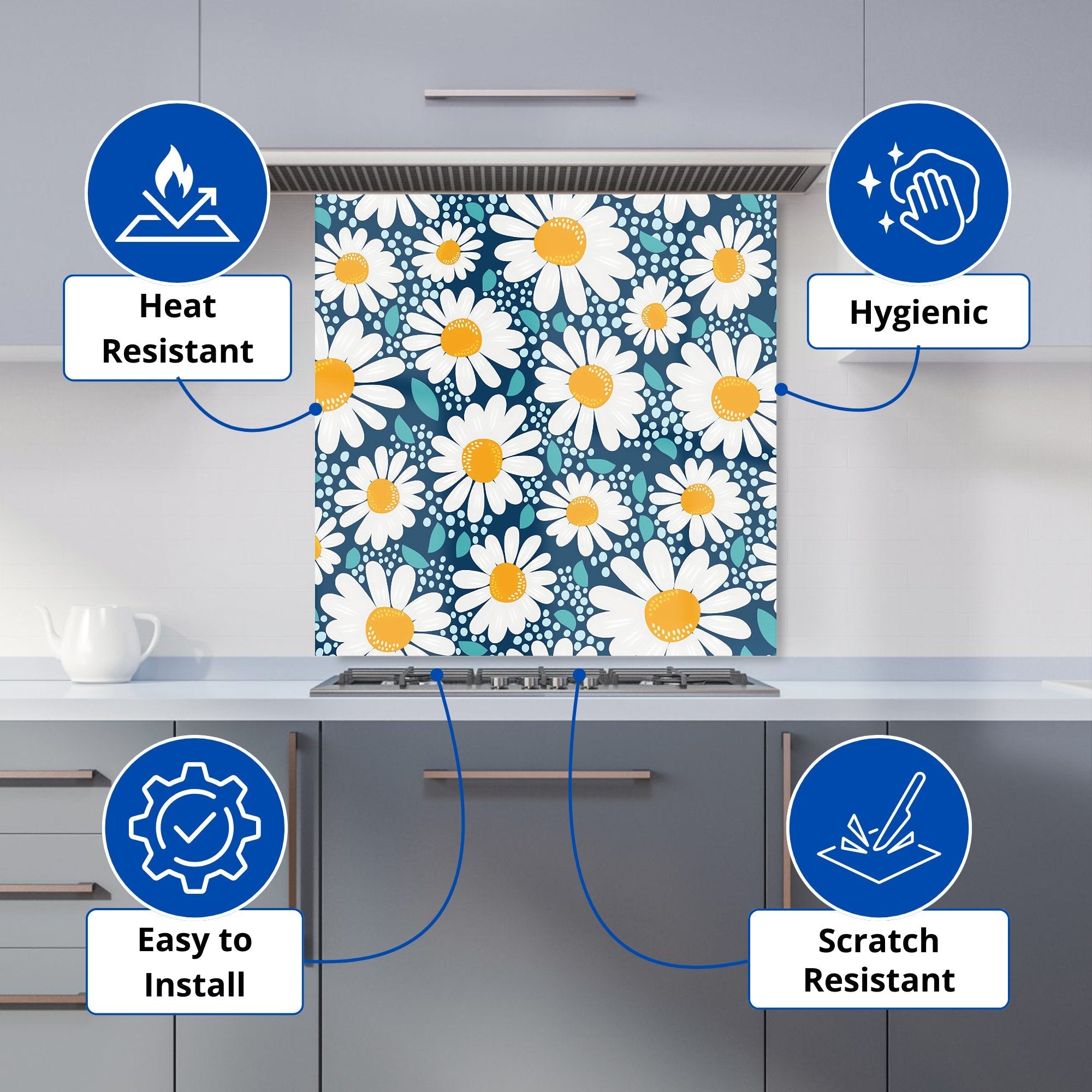 Heat Resistant

Hygienic

Easy to Install

Scratch Resistant