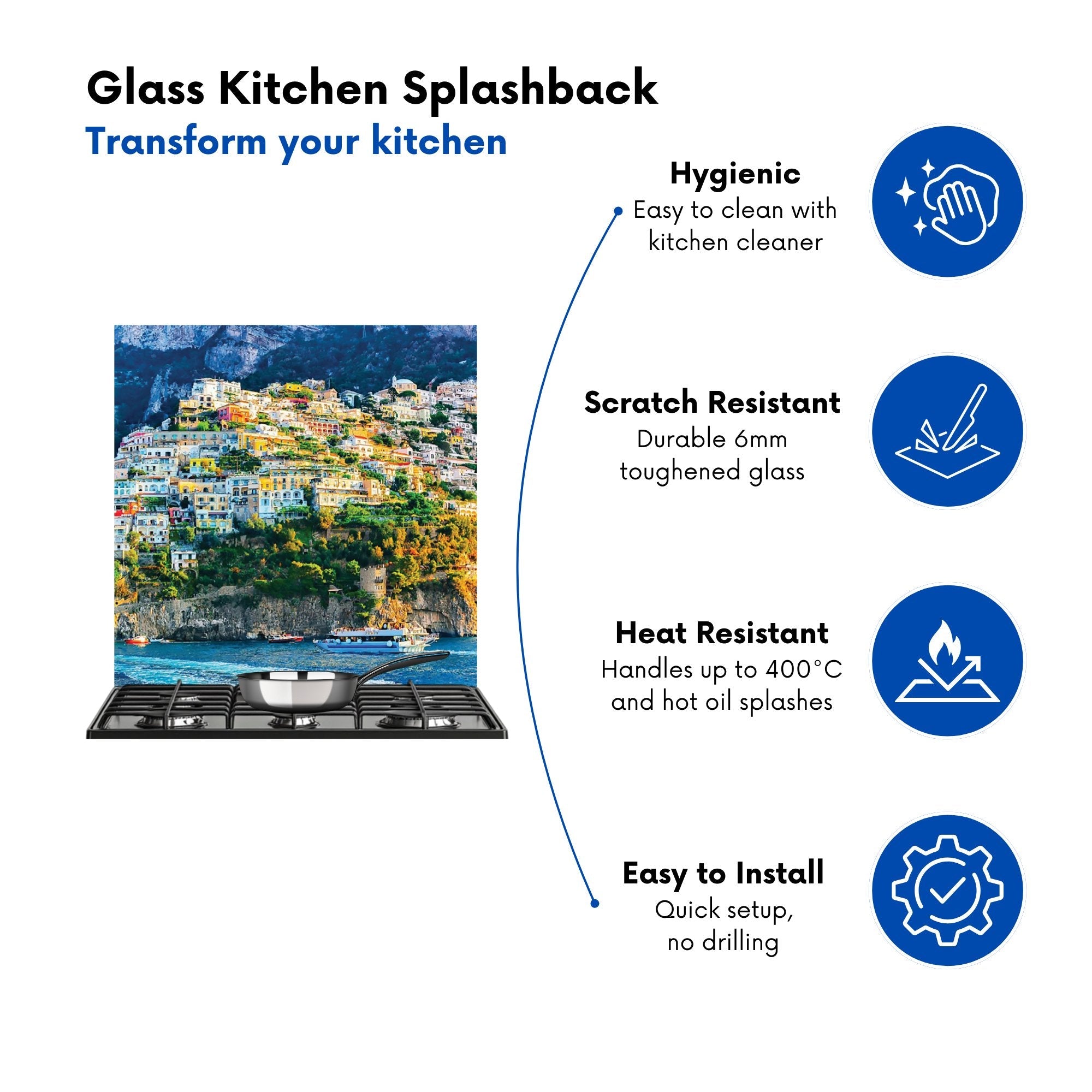 Glass Kitchen Splashback
Transform your kitchen

Hygienic
Easy to clean with kitchen cleaner

Scratch Resistant
Durable 6mm toughened glass

Heat Resistant
Handles up to 400°C and hot oil splashes

Easy to Install
Quick setup, no drilling