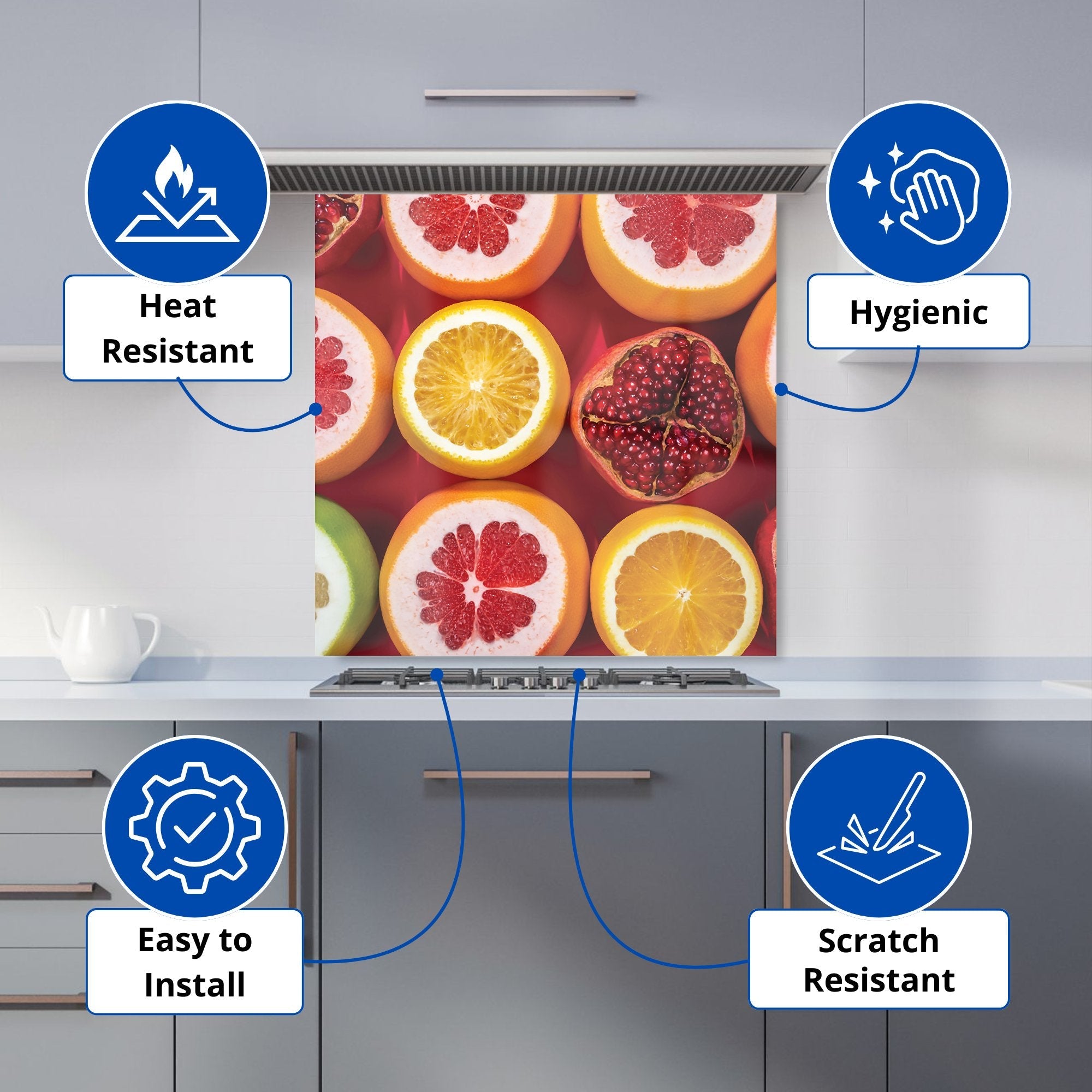 Heat Resistant

Hygienic

Easy to Install

Scratch Resistant