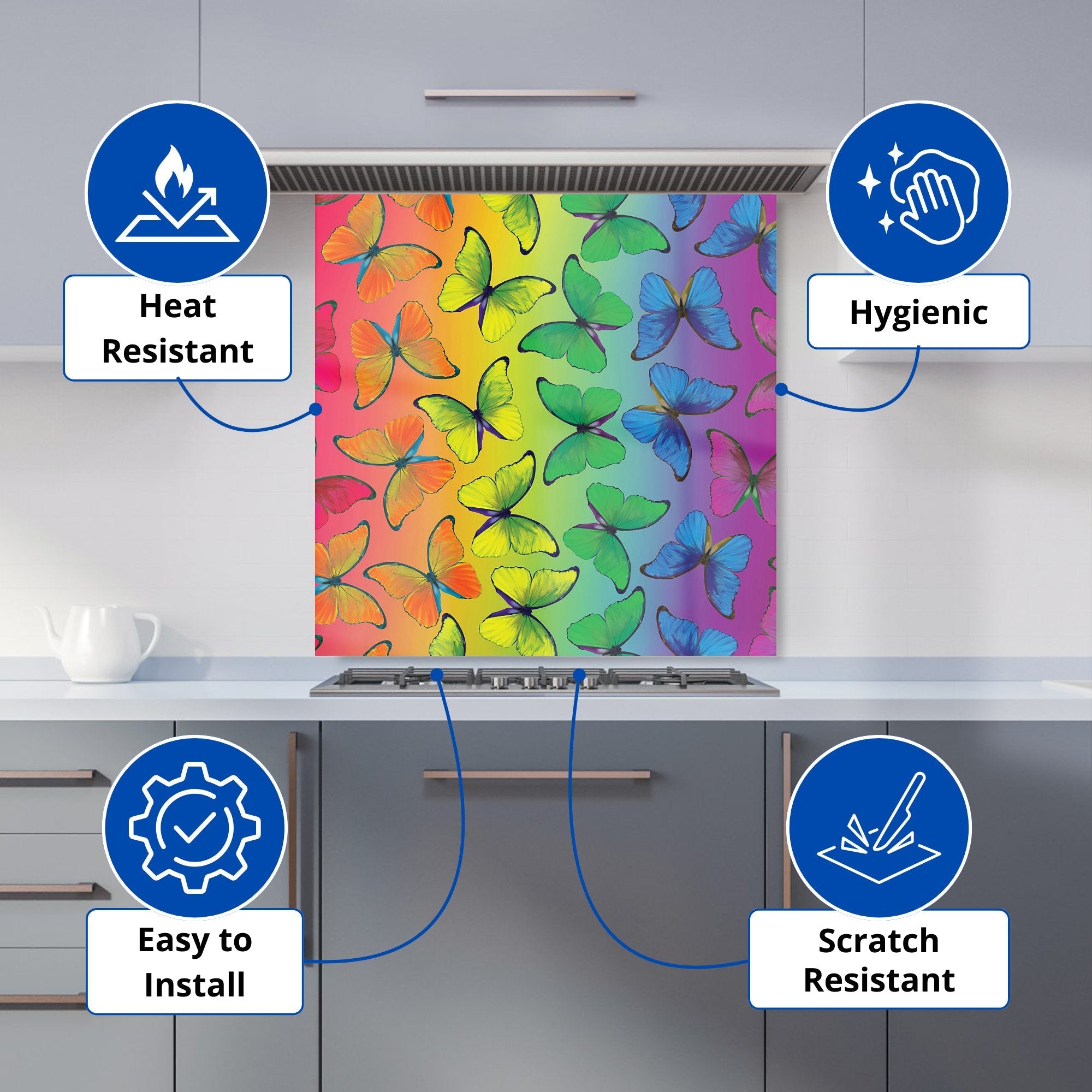 Heat Resistant

Hygienic

Easy to Install

Scratch Resistant