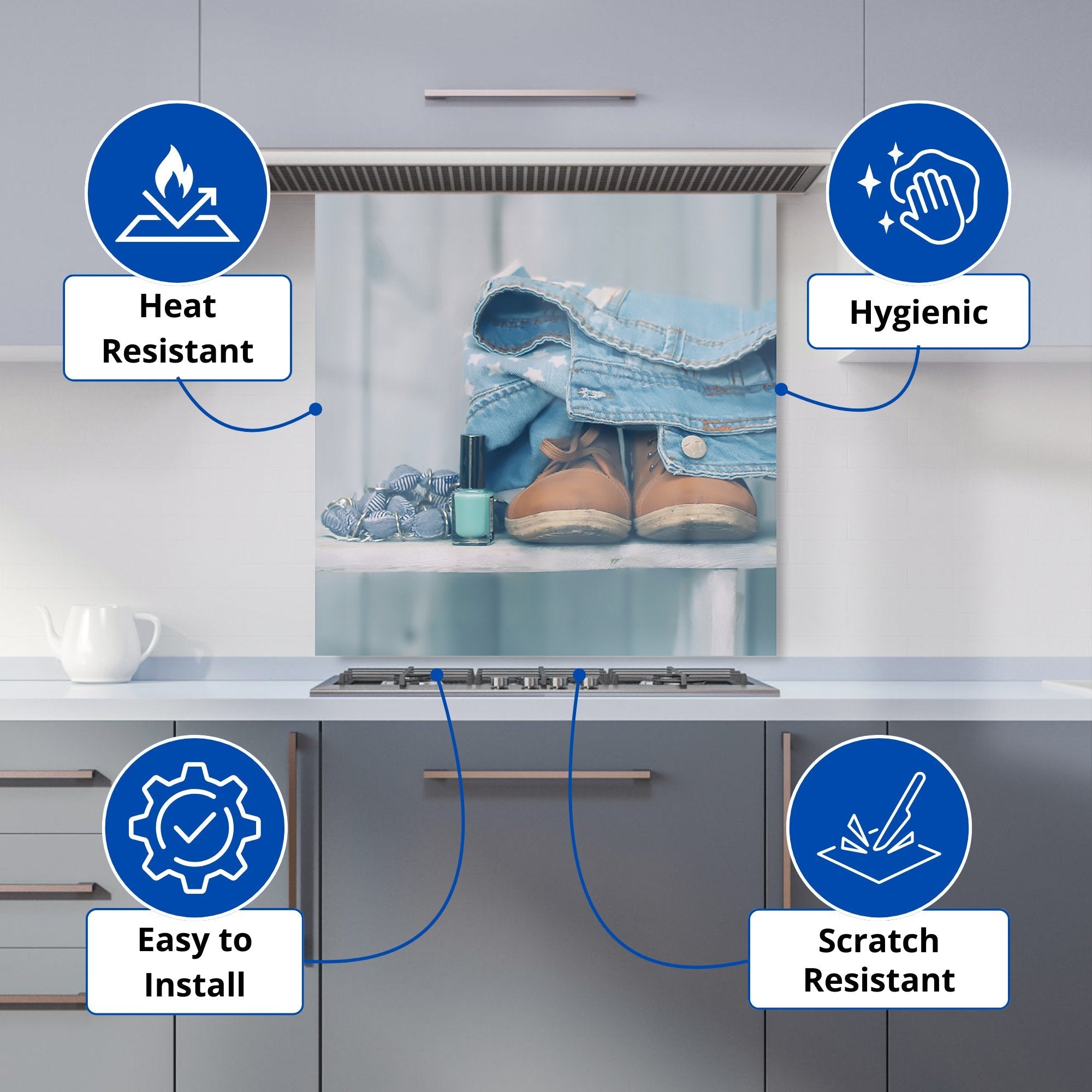 Heat Resistant

Hygienic

Easy to Install

Scratch Resistant