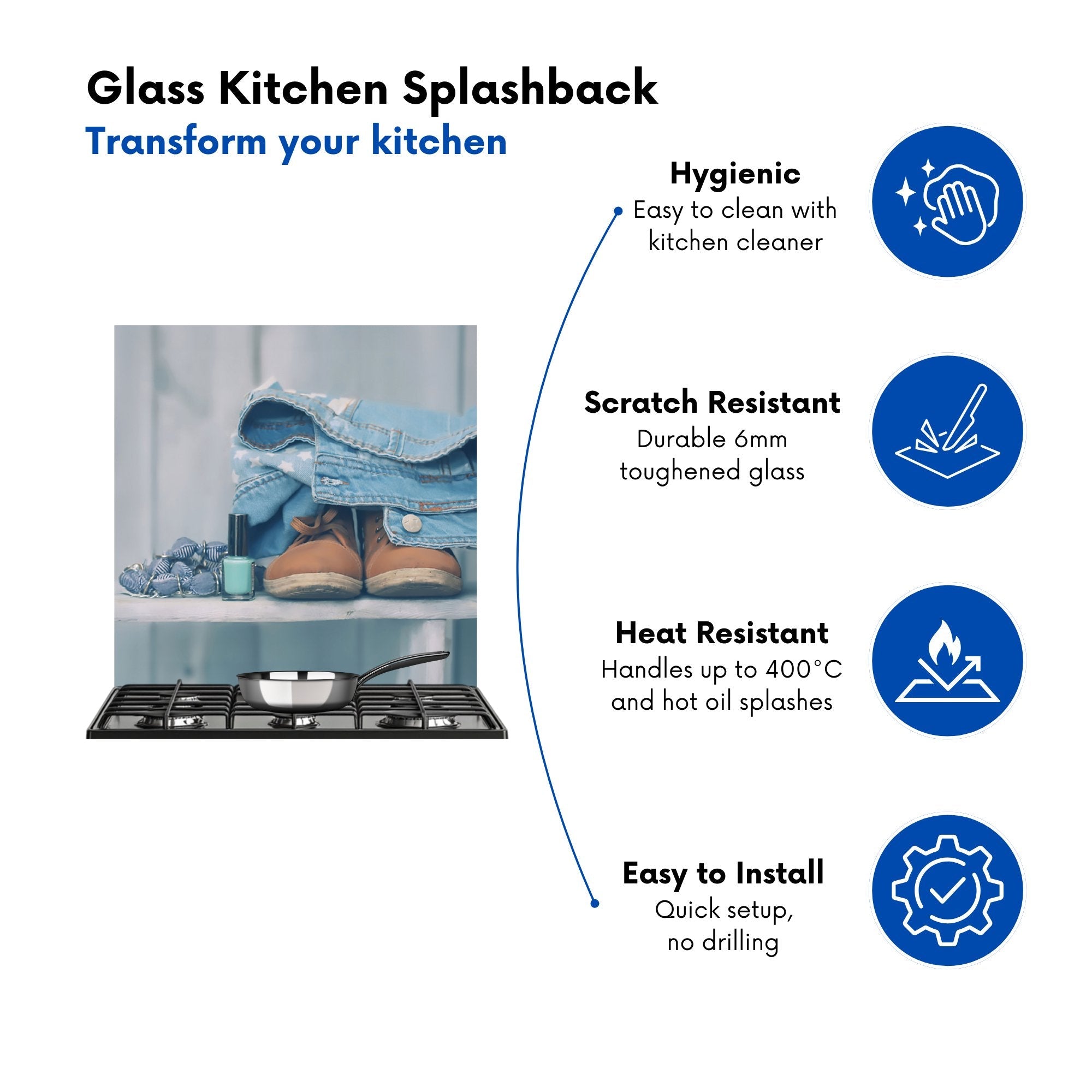 Glass Kitchen Splashback
Transform your kitchen

Hygienic
Easy to clean with kitchen cleaner

Scratch Resistant
Durable 6mm toughened glass

Heat Resistant
Handles up to 400°C and hot oil splashes

Easy to Install
Quick setup, no drilling