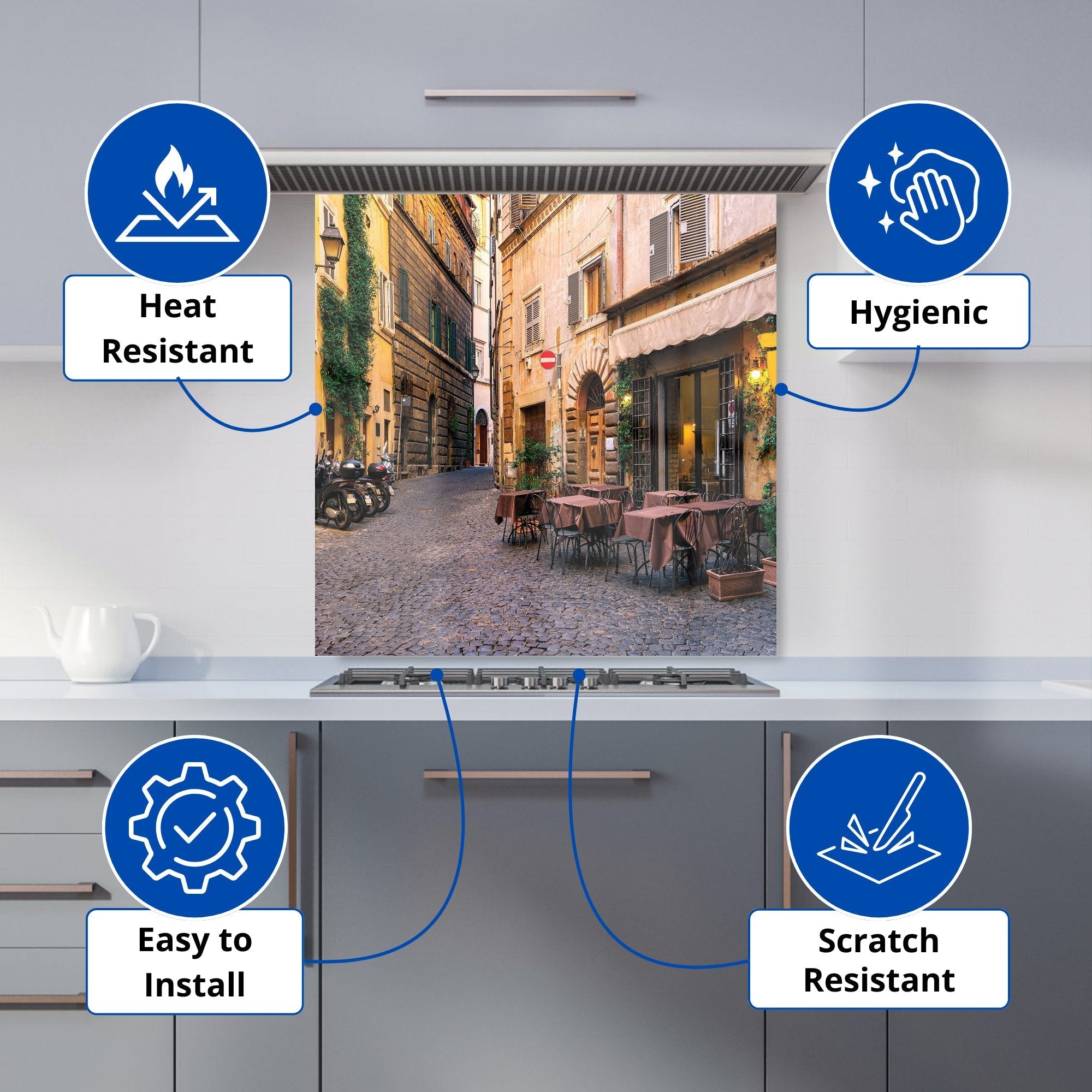 Heat Resistant

Hygienic

Easy to Install

Scratch Resistant