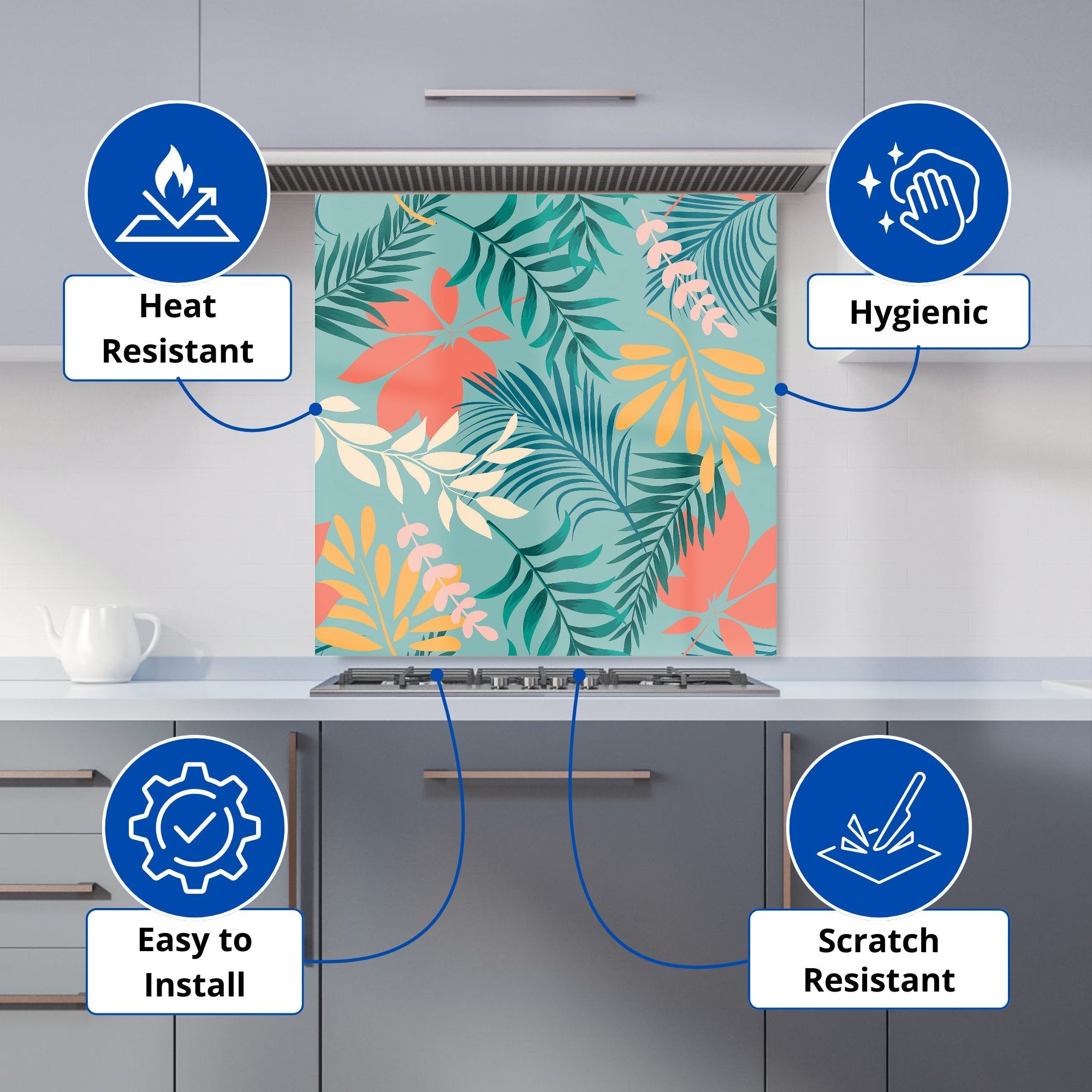 Heat Resistant

Hygienic

Easy to Install

Scratch Resistant