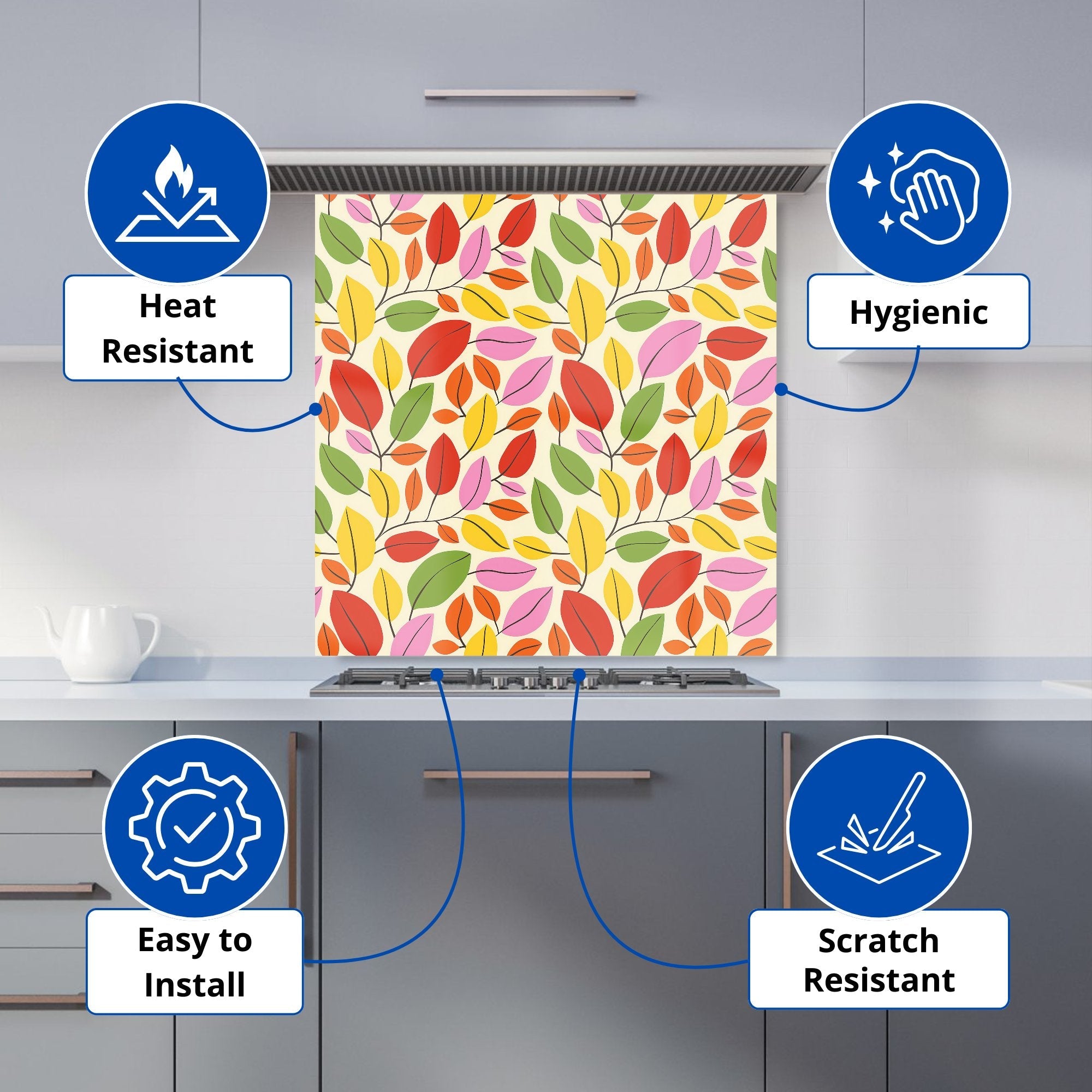 Heat Resistant

Hygienic

Easy to Install

Scratch Resistant