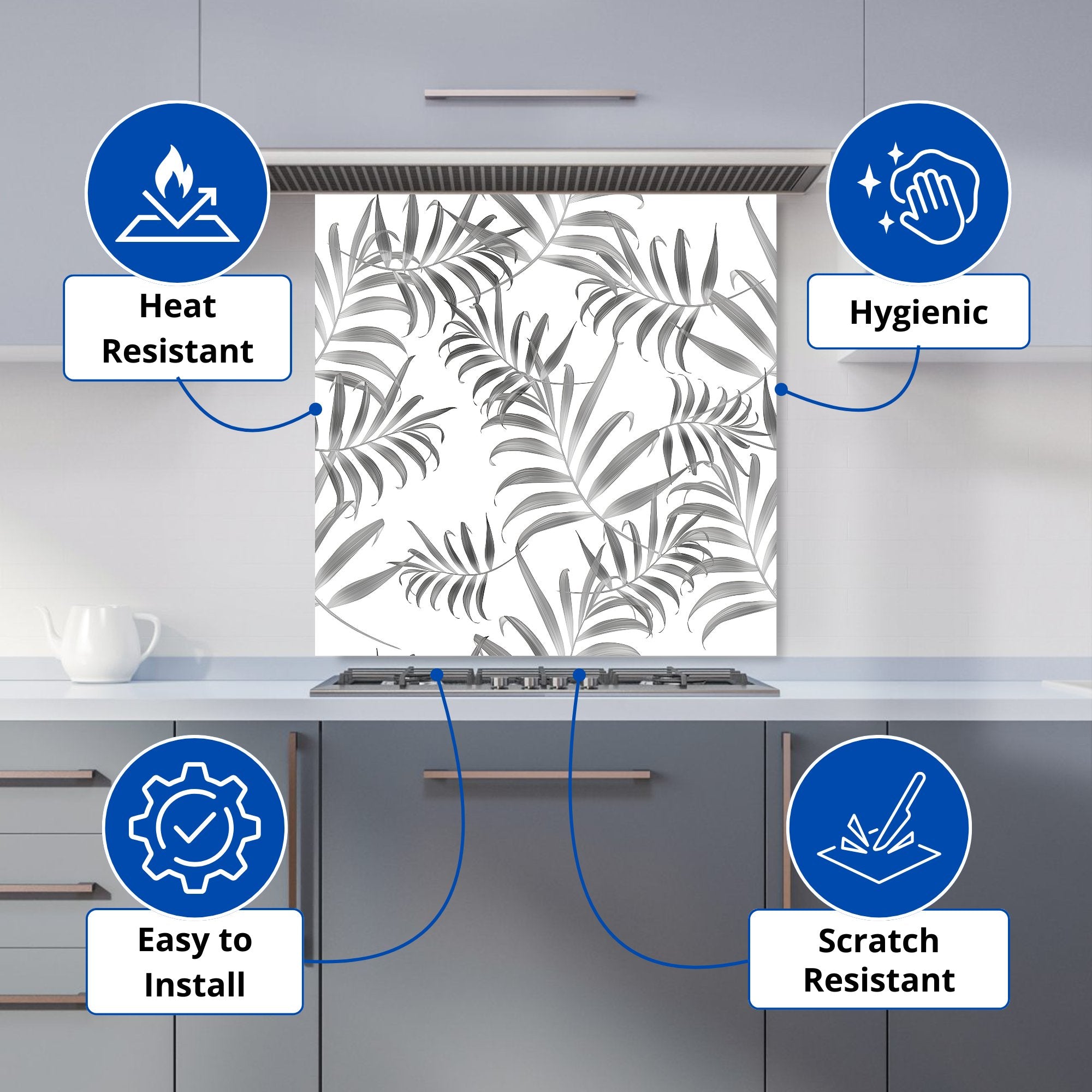 Heat Resistant

Hygienic

Easy to Install

Scratch Resistant