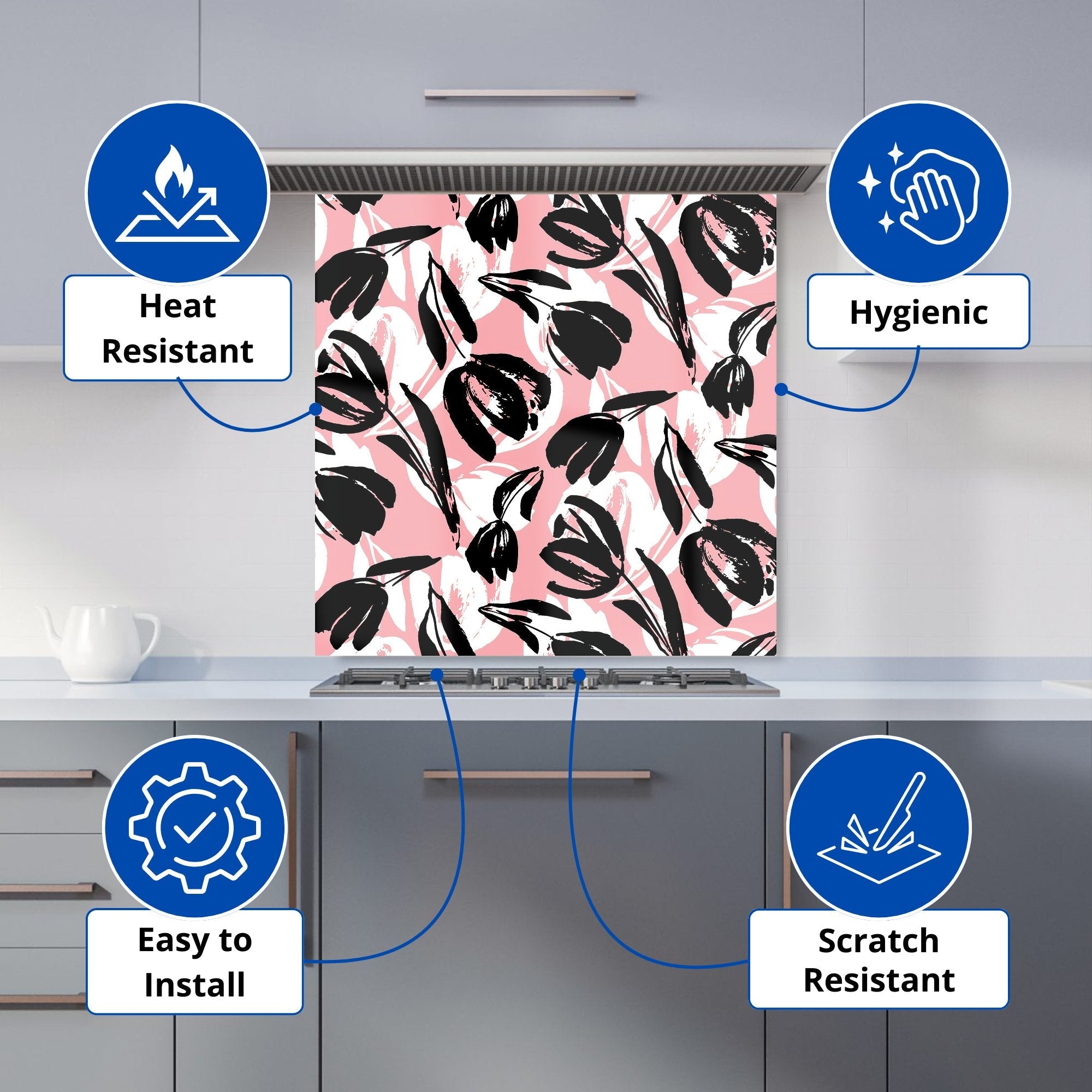 Heat Resistant

Hygienic

Easy to Install

Scratch Resistant