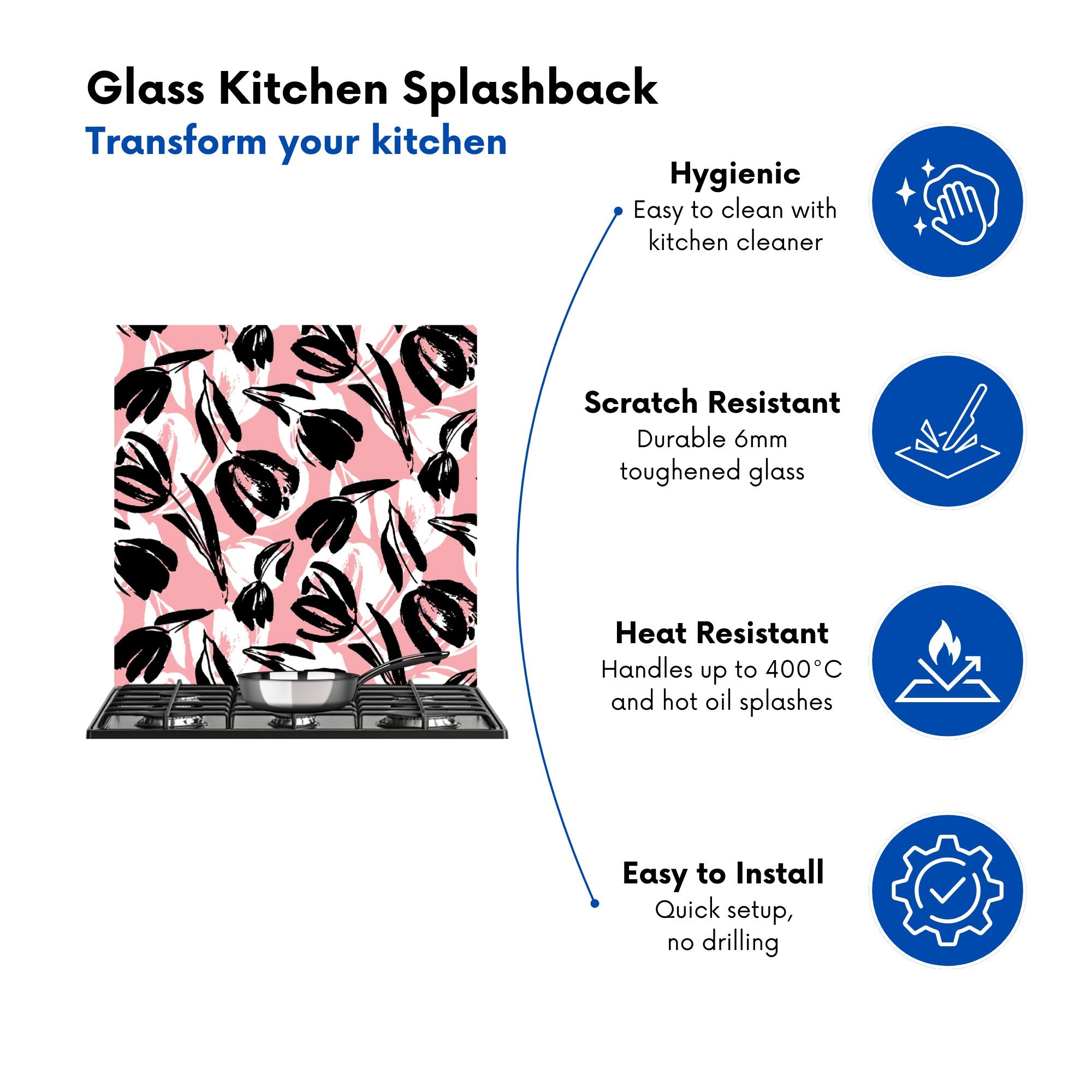 Glass Kitchen Splashback
Transform your kitchen

Hygienic
Easy to clean with kitchen cleaner

Scratch Resistant
Durable 6mm toughened glass

Heat Resistant
Handles up to 400°C and hot oil splashes

Easy to Install
Quick setup, no drilling