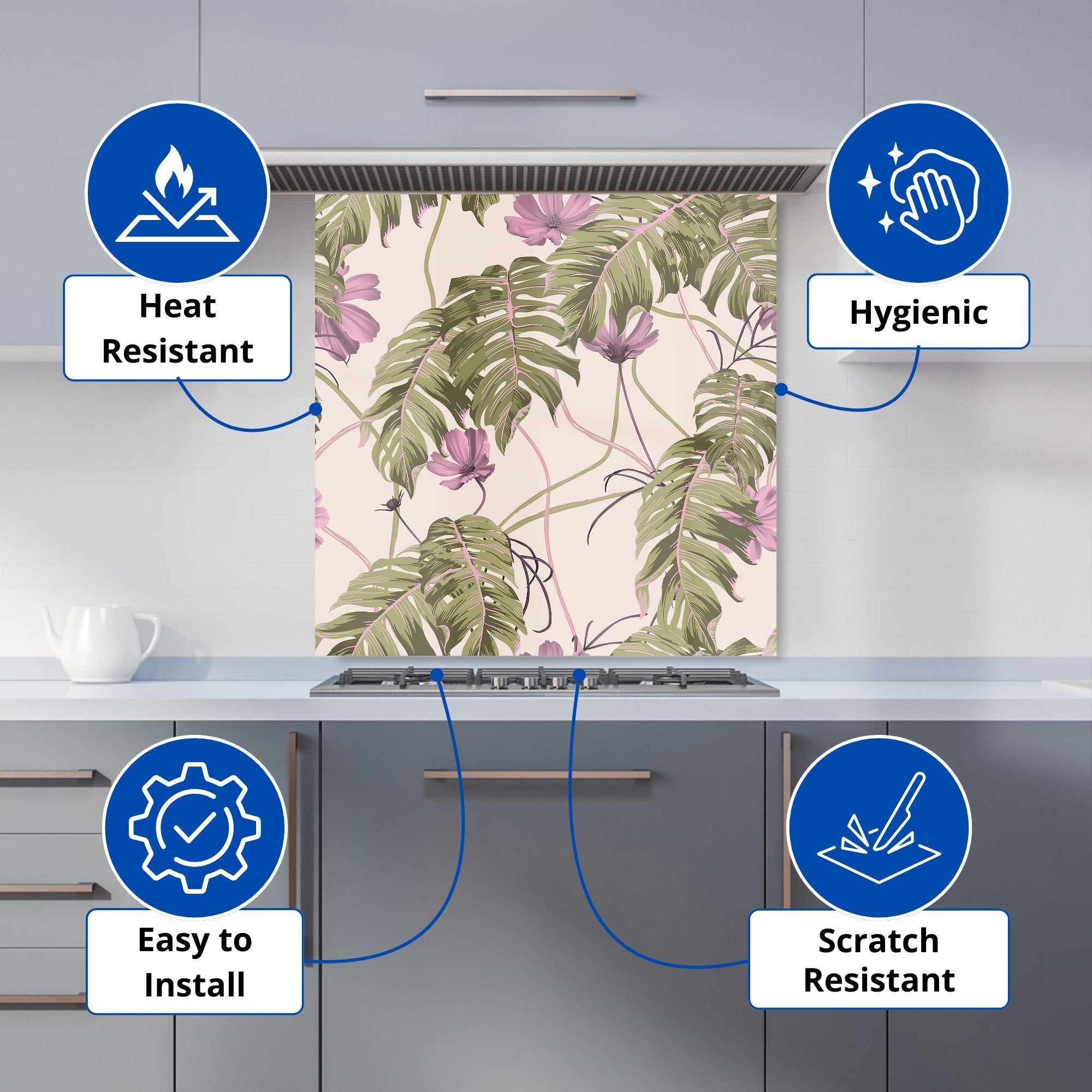 Heat Resistant

Hygienic

Easy to Install

Scratch Resistant