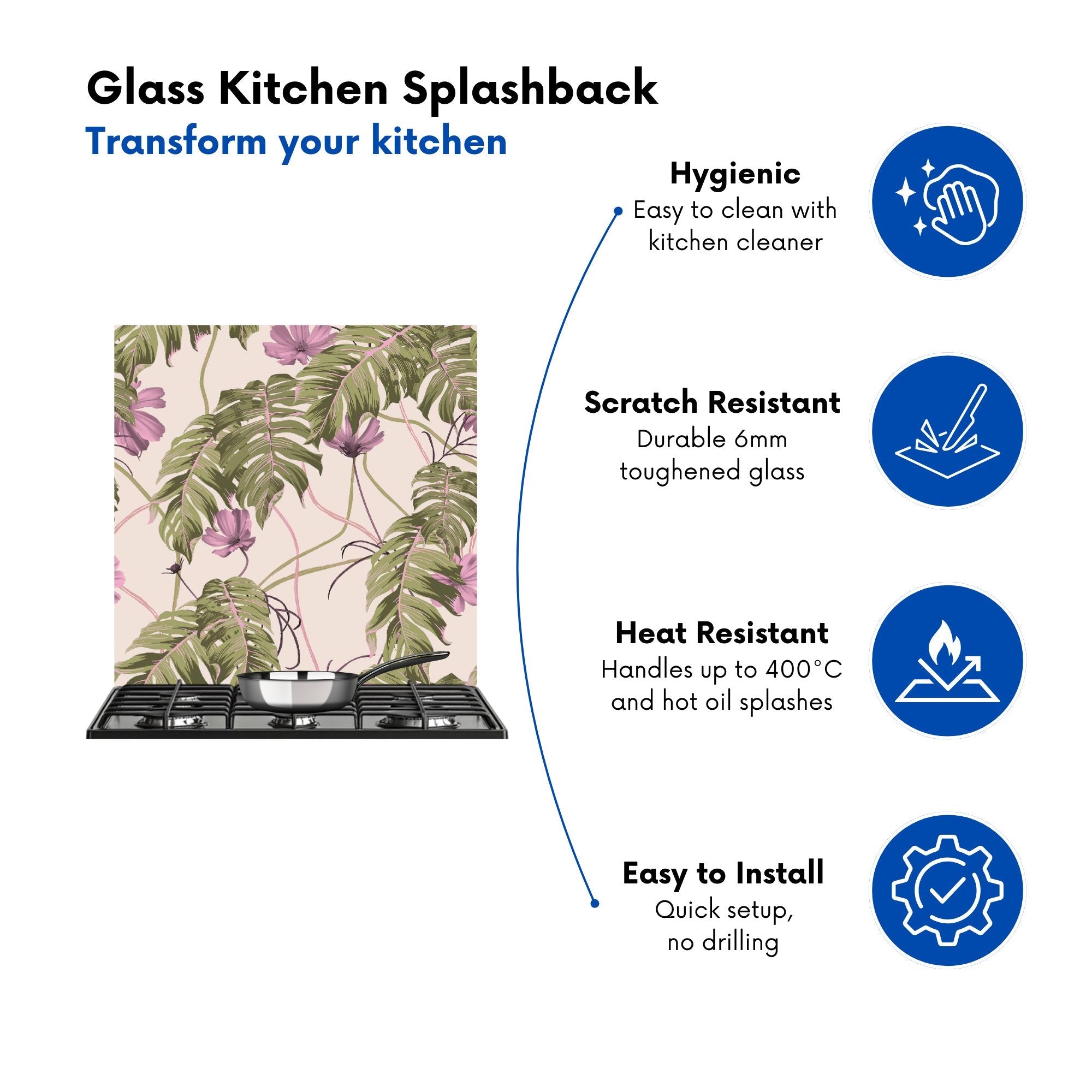 Glass Kitchen Splashback
Transform your kitchen

Hygienic
Easy to clean with kitchen cleaner

Scratch Resistant
Durable 6mm toughened glass

Heat Resistant
Handles up to 400°C and hot oil splashes

Easy to Install
Quick setup, no drilling