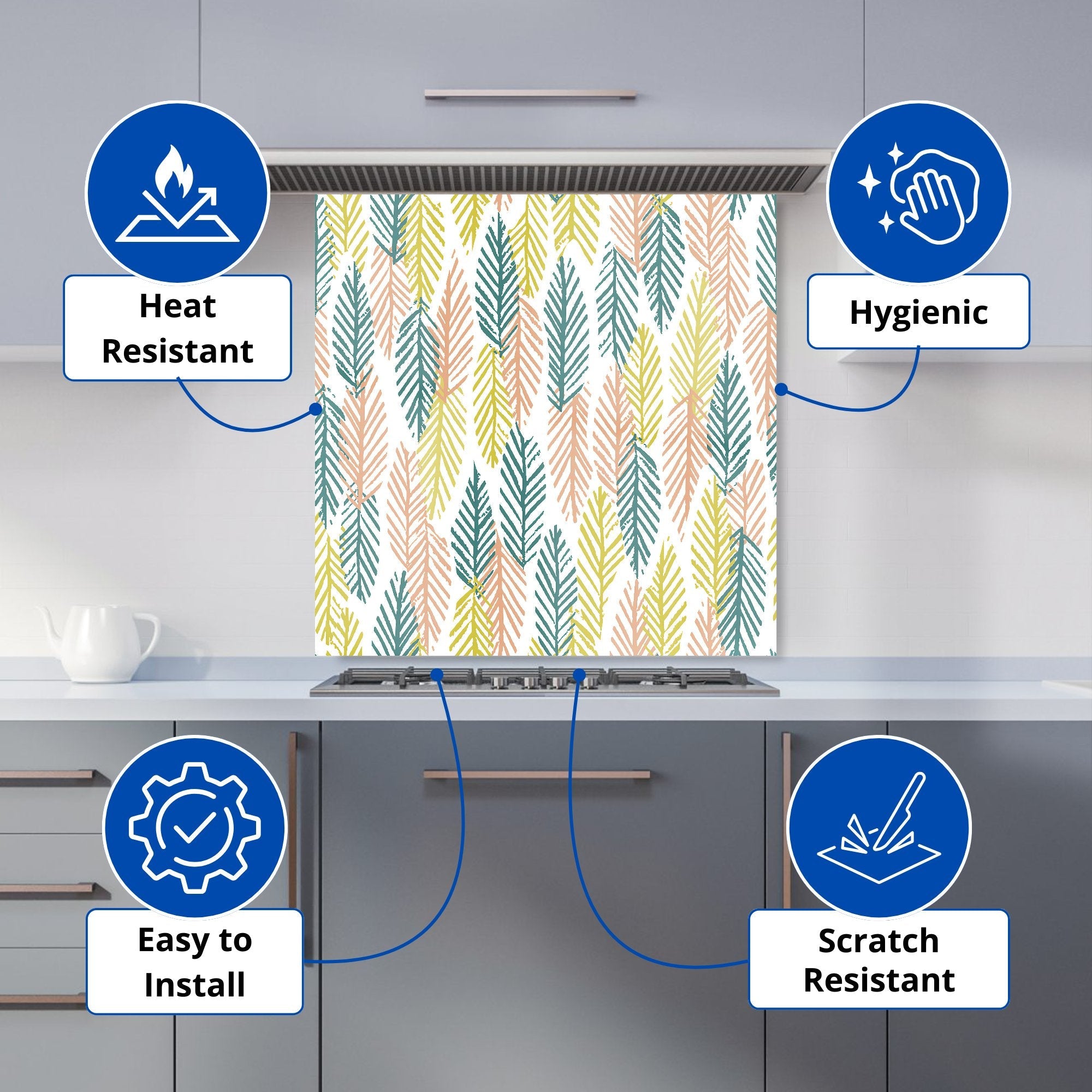 Heat Resistant

Hygienic

Easy to Install

Scratch Resistant