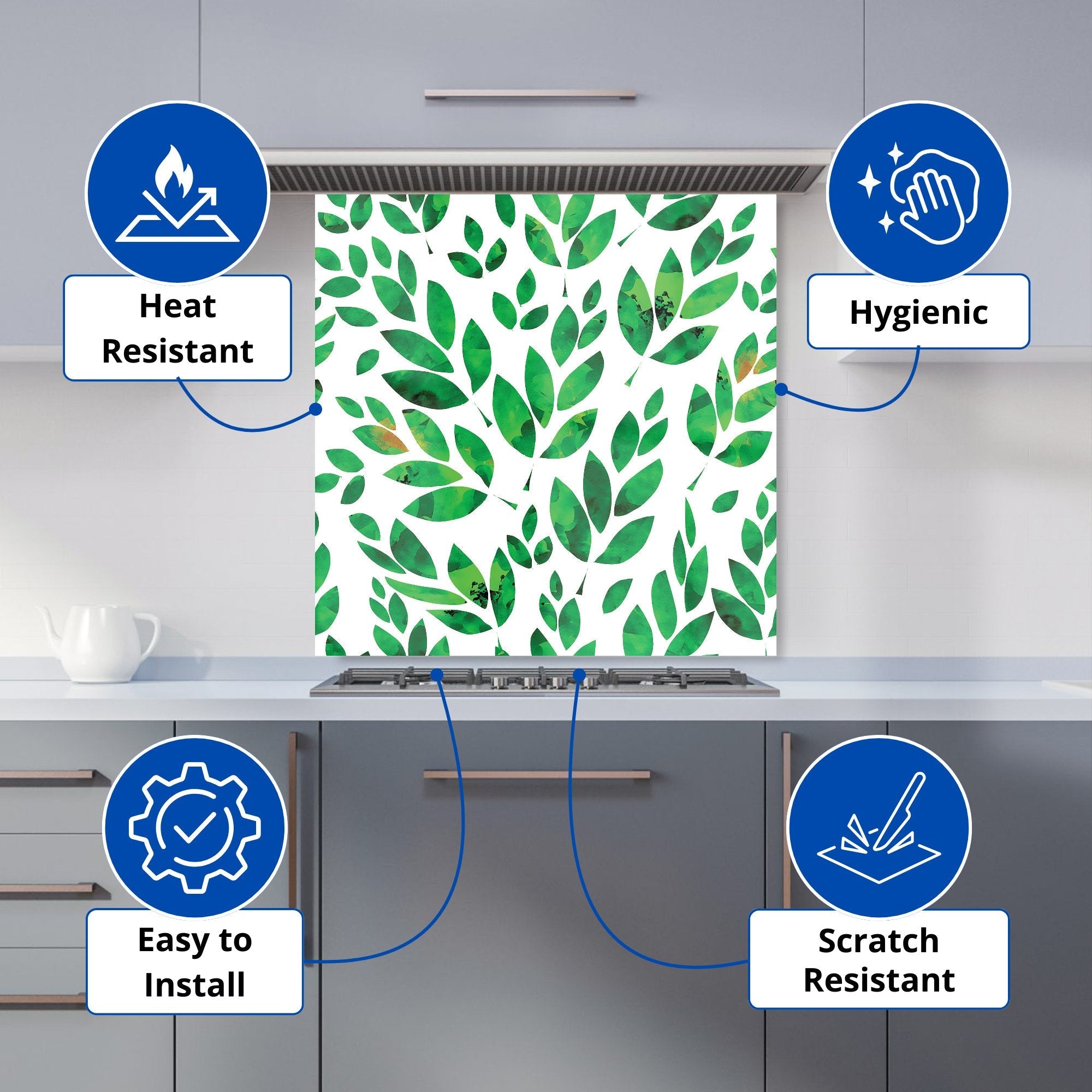 Heat Resistant

Hygienic

Easy to Install

Scratch Resistant