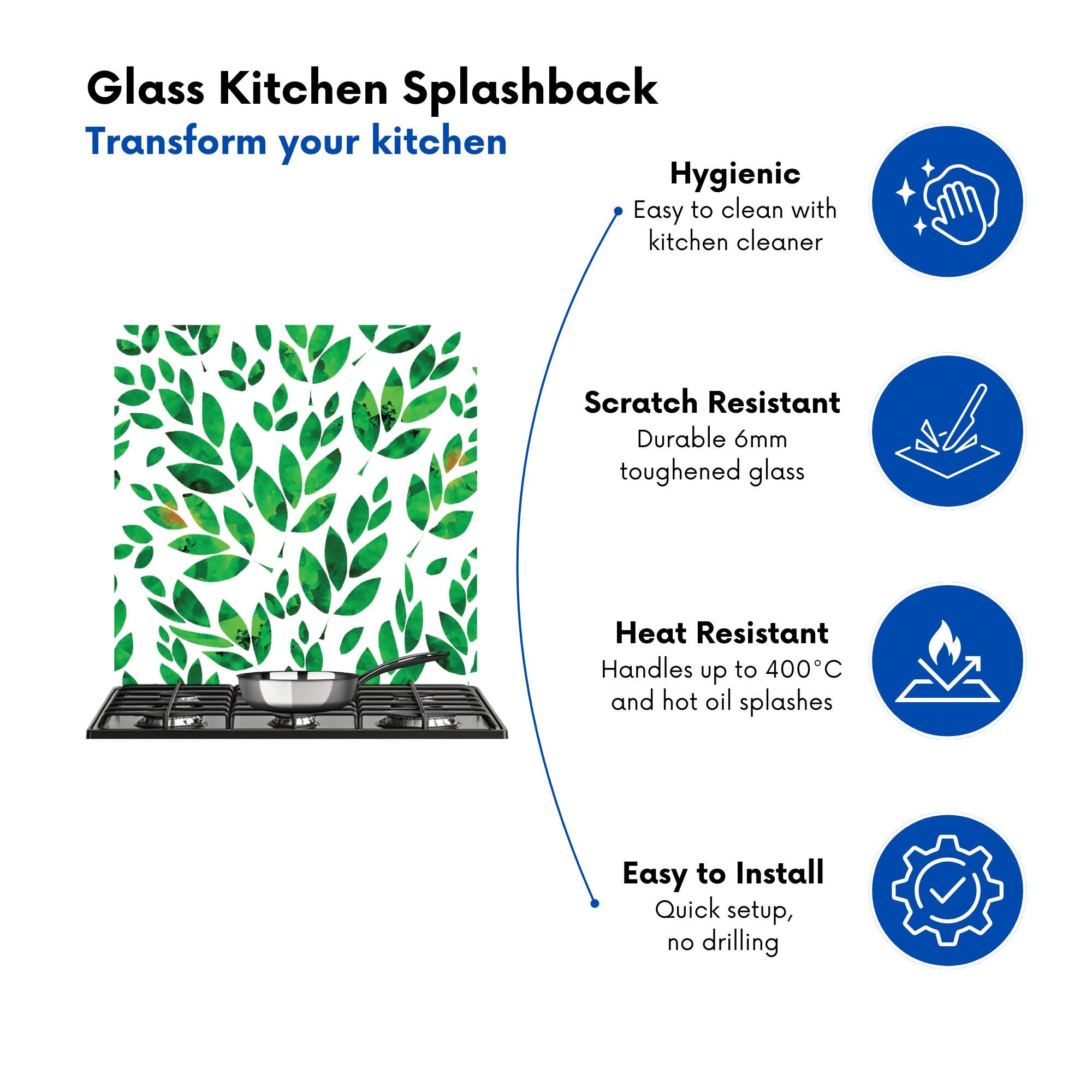 Glass Kitchen Splashback
Transform your kitchen

Hygienic
Easy to clean with kitchen cleaner

Scratch Resistant
Durable 6mm toughened glass

Heat Resistant
Handles up to 400°C and hot oil splashes

Easy to Install
Quick setup, no drilling