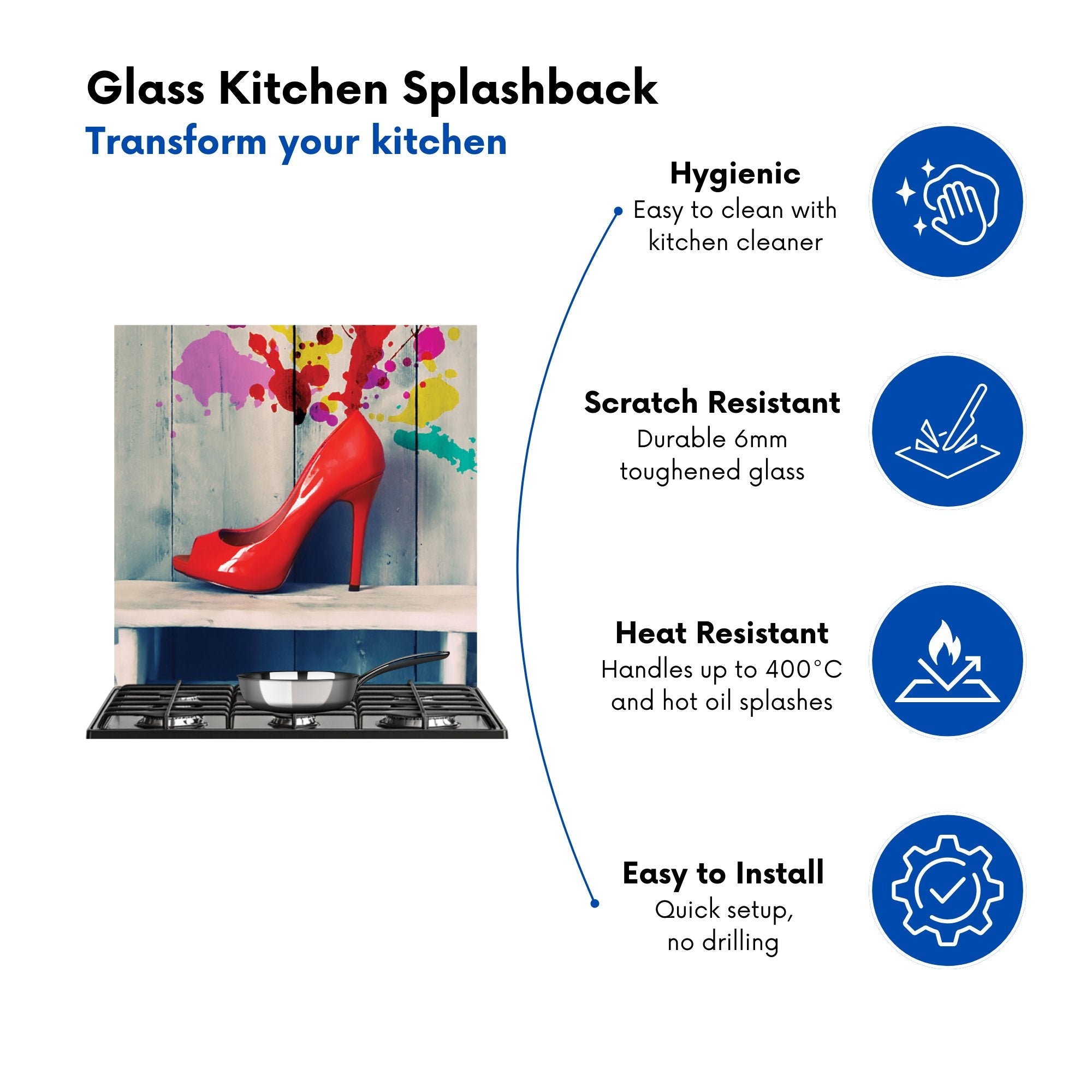 Glass Kitchen Splashback
Transform your kitchen

Hygienic
Easy to clean with kitchen cleaner

Scratch Resistant
Durable 6mm toughened glass

Heat Resistant
Handles up to 400°C and hot oil splashes

Easy to Install
Quick setup, no drilling