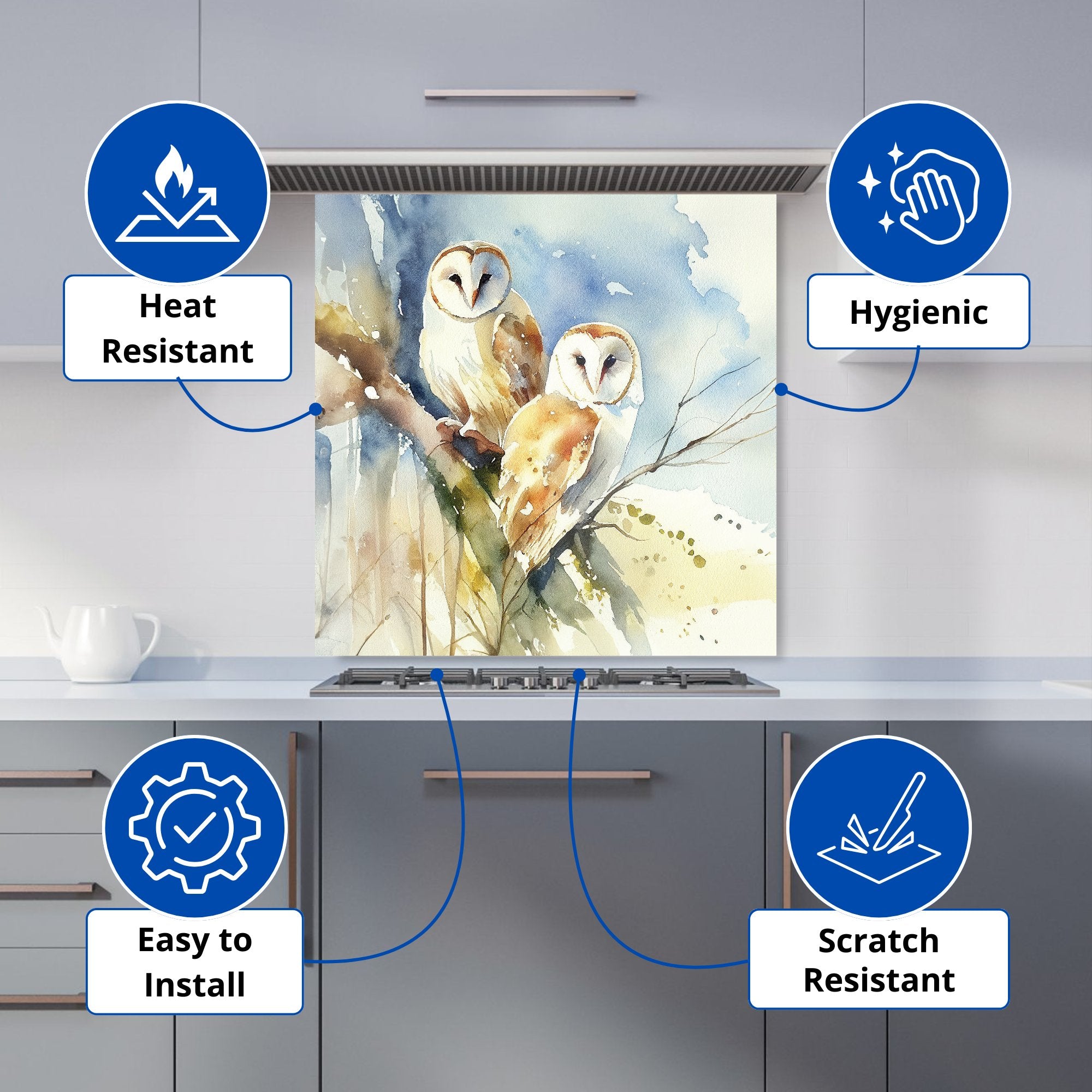 Heat Resistant

Hygienic

Easy to Install

Scratch Resistant