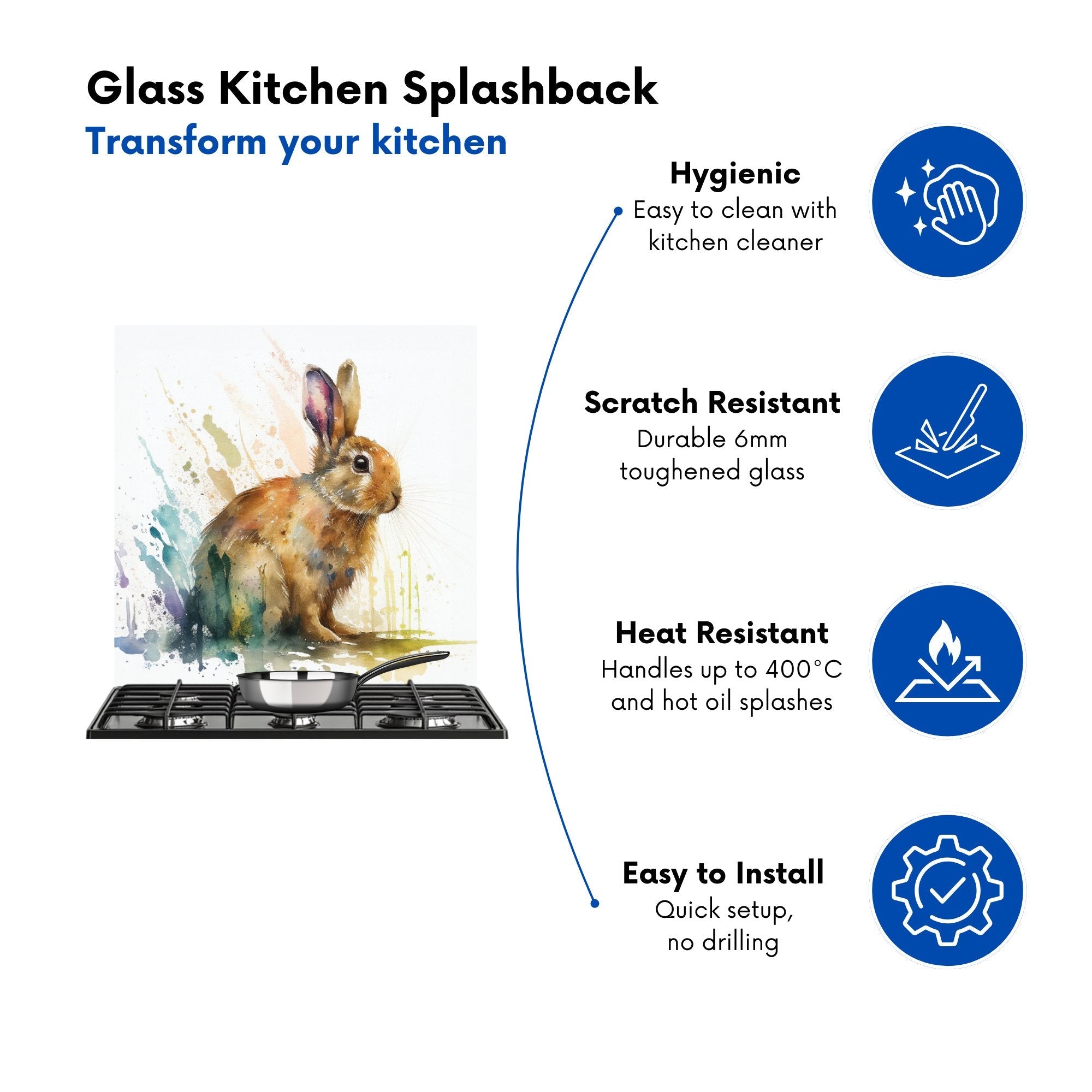 Glass Kitchen Splashback
Transform your kitchen

Hygienic
Easy to clean with kitchen cleaner

Scratch Resistant
Durable 6mm toughened glass

Heat Resistant
Handles up to 400°C and hot oil splashes

Easy to Install
Quick setup, no drilling