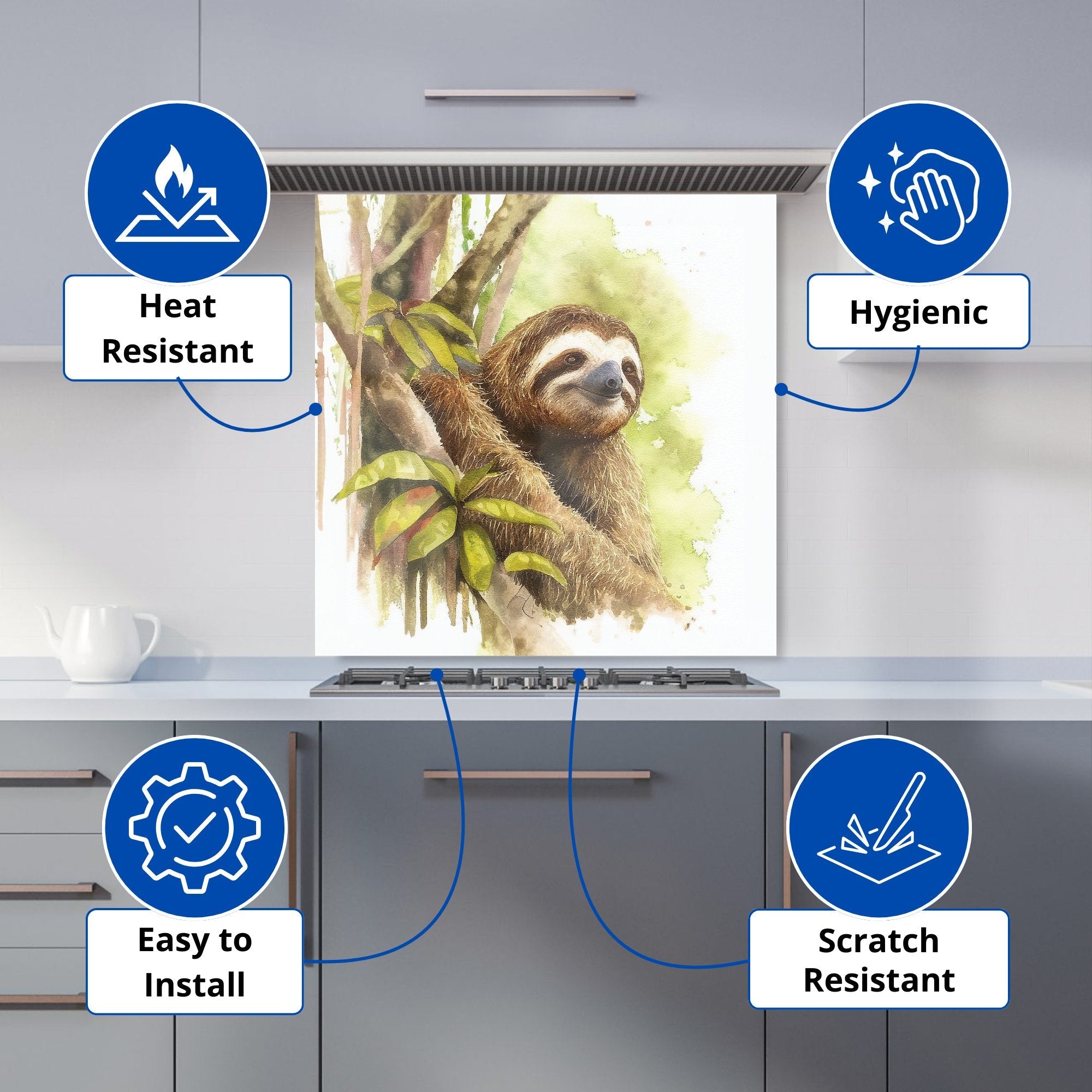 Heat Resistant

Hygienic

Easy to Install

Scratch Resistant