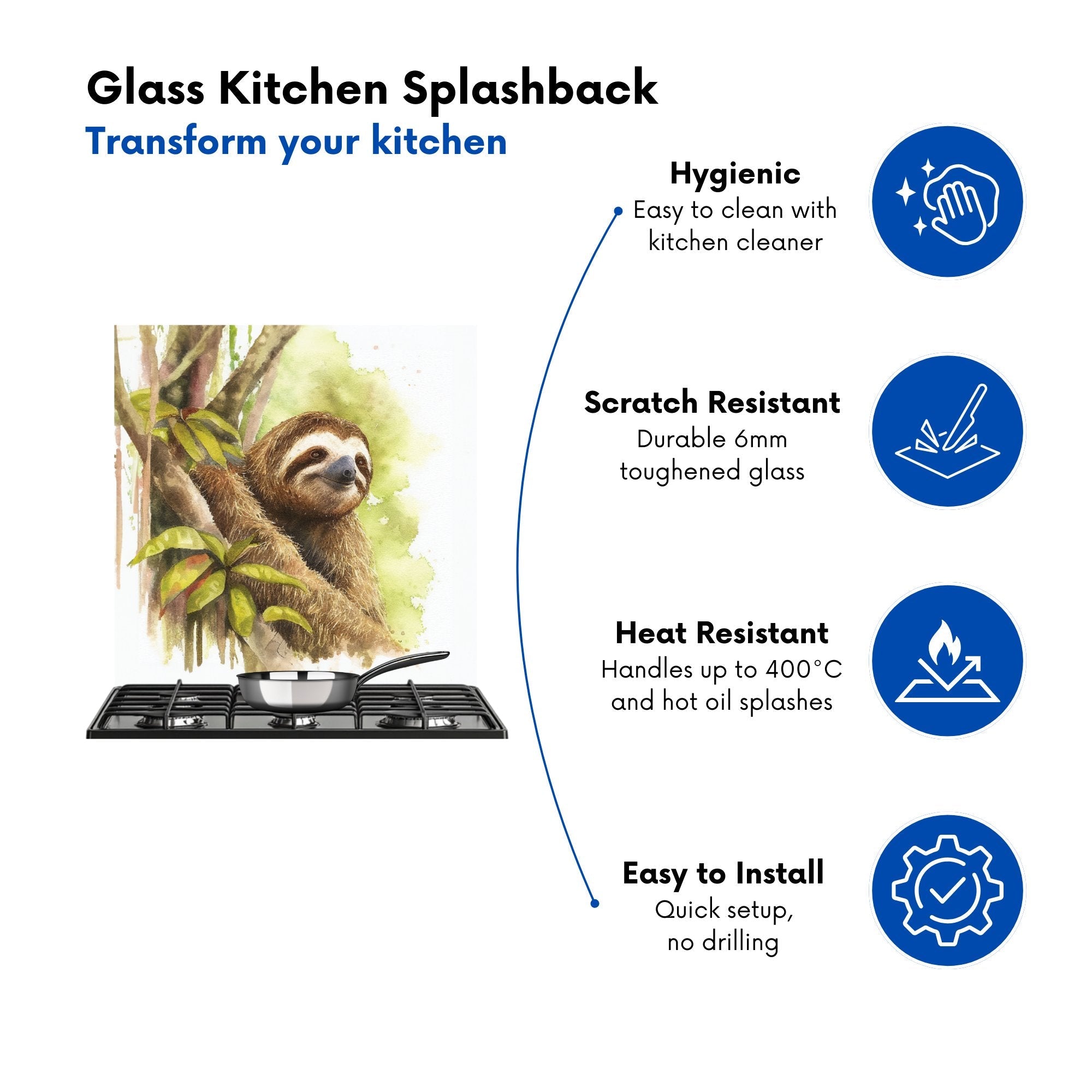 Glass Kitchen Splashback
Transform your kitchen

Hygienic
Easy to clean with kitchen cleaner

Scratch Resistant
Durable 6mm toughened glass

Heat Resistant
Handles up to 400°C and hot oil splashes

Easy to Install
Quick setup, no drilling