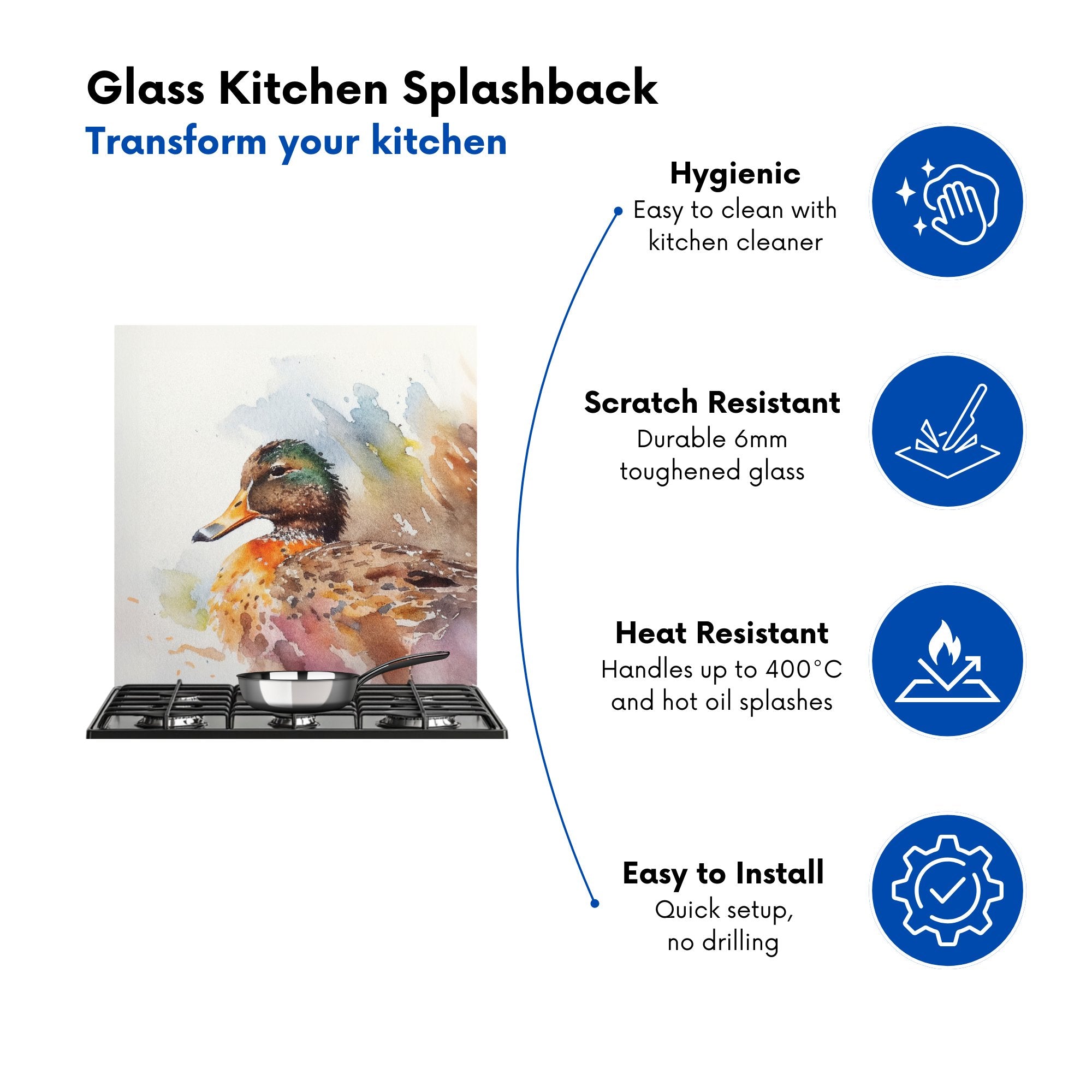 Glass Kitchen Splashback
Transform your kitchen

Hygienic
Easy to clean with kitchen cleaner

Scratch Resistant
Durable 6mm toughened glass

Heat Resistant
Handles up to 400°C and hot oil splashes

Easy to Install
Quick setup, no drilling