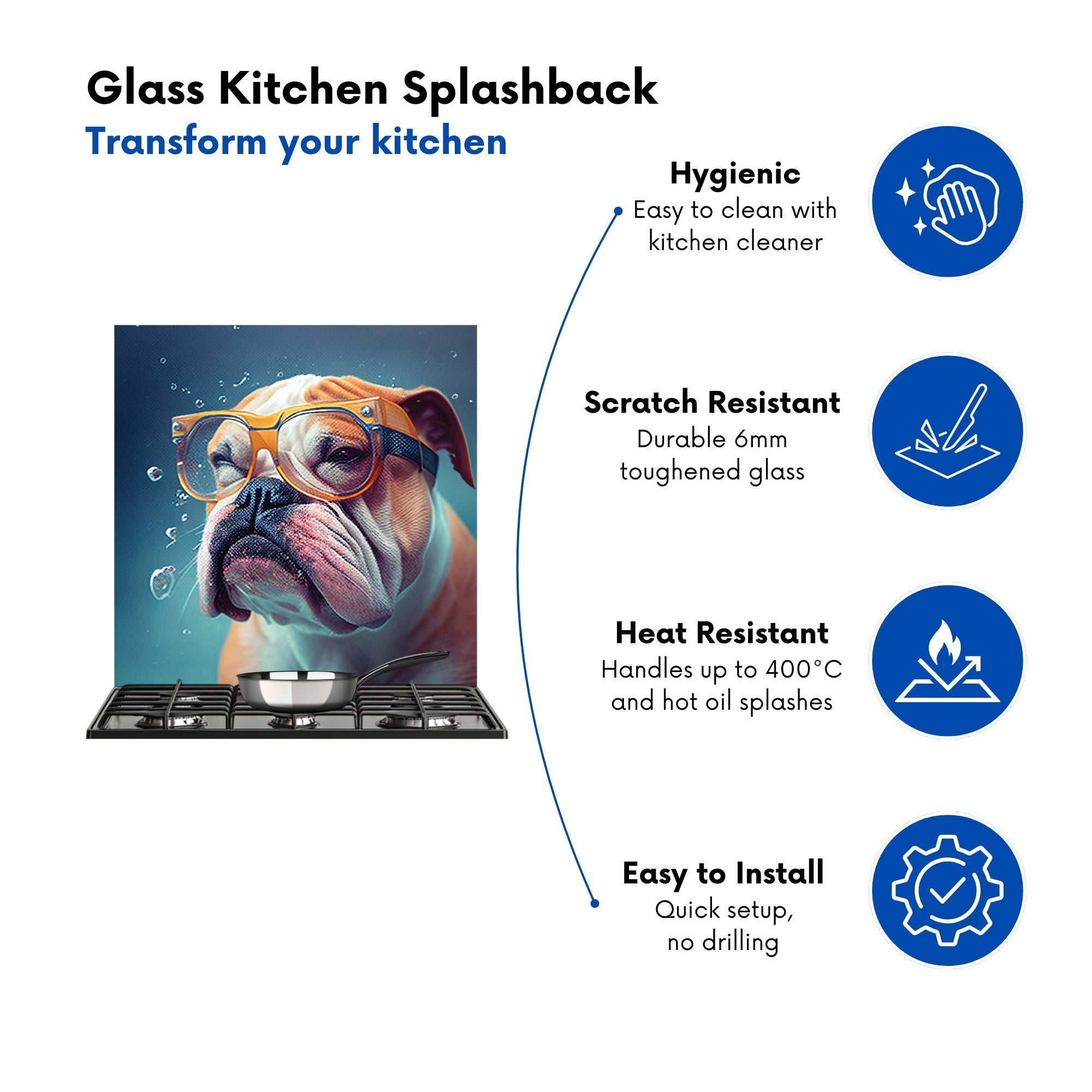 Glass Kitchen Splashback
Transform your kitchen

Hygienic
Easy to clean with kitchen cleaner

Scratch Resistant
Durable 6mm toughened glass

Heat Resistant
Handles up to 400°C and hot oil splashes

Easy to Install
Quick setup, no drilling