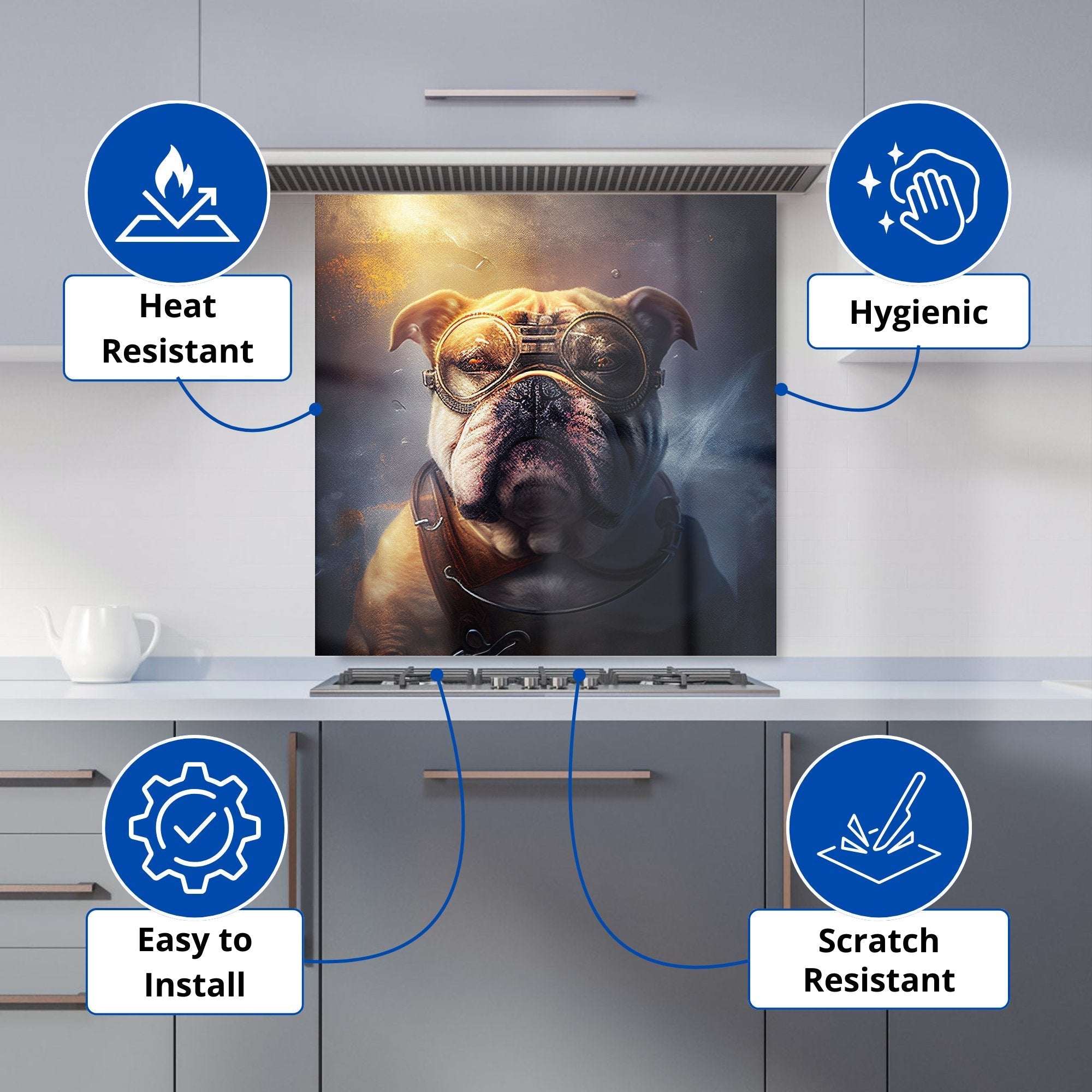 Heat Resistant

Hygienic

Easy to Install

Scratch Resistant