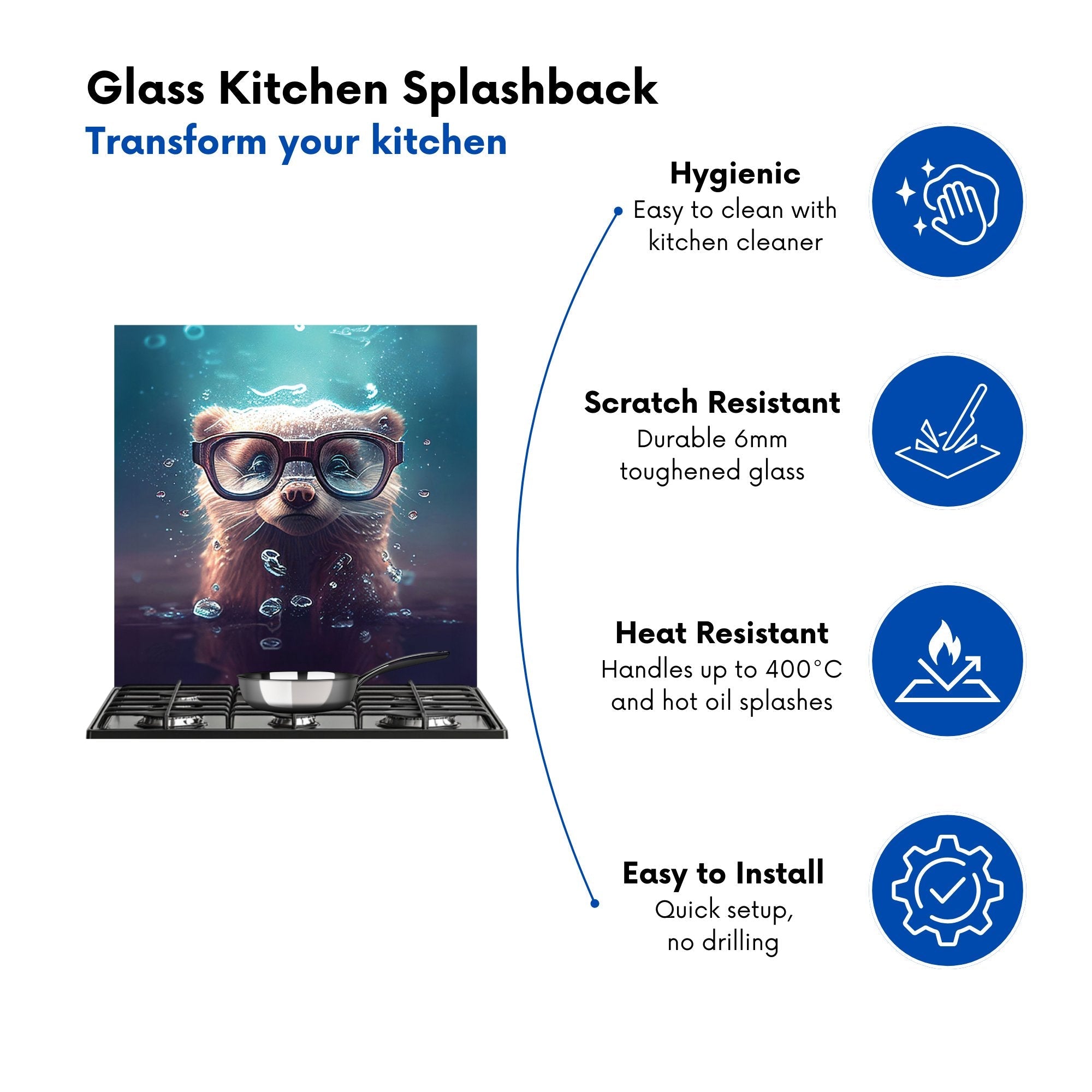 Glass Kitchen Splashback
Transform your kitchen

Hygienic
Easy to clean with kitchen cleaner

Scratch Resistant
Durable 6mm toughened glass

Heat Resistant
Handles up to 400°C and hot oil splashes

Easy to Install
Quick setup, no drilling