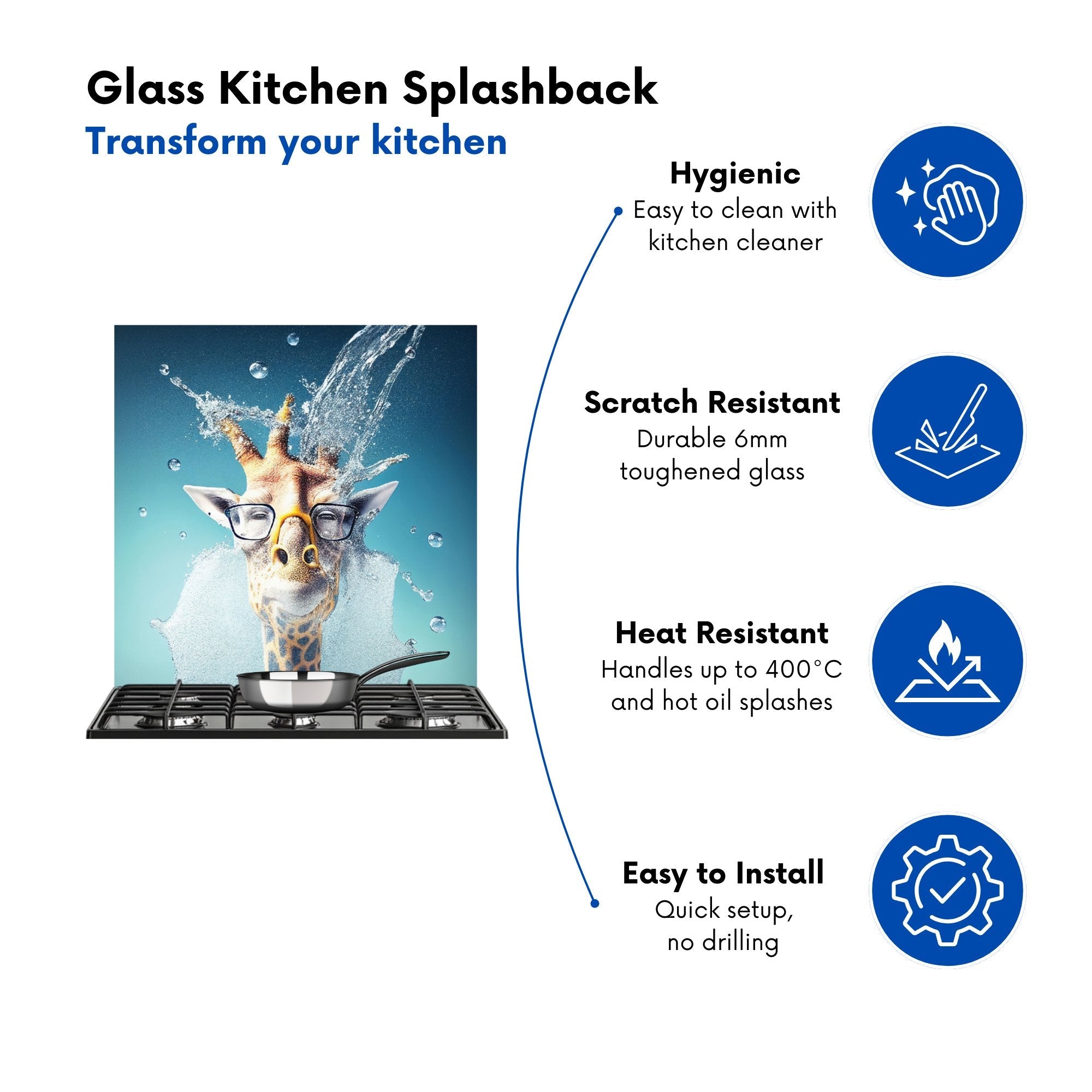 Glass Kitchen Splashback
Transform your kitchen

Hygienic
Easy to clean with kitchen cleaner

Scratch Resistant
Durable 6mm toughened glass

Heat Resistant
Handles up to 400°C and hot oil splashes

Easy to Install
Quick setup, no drilling