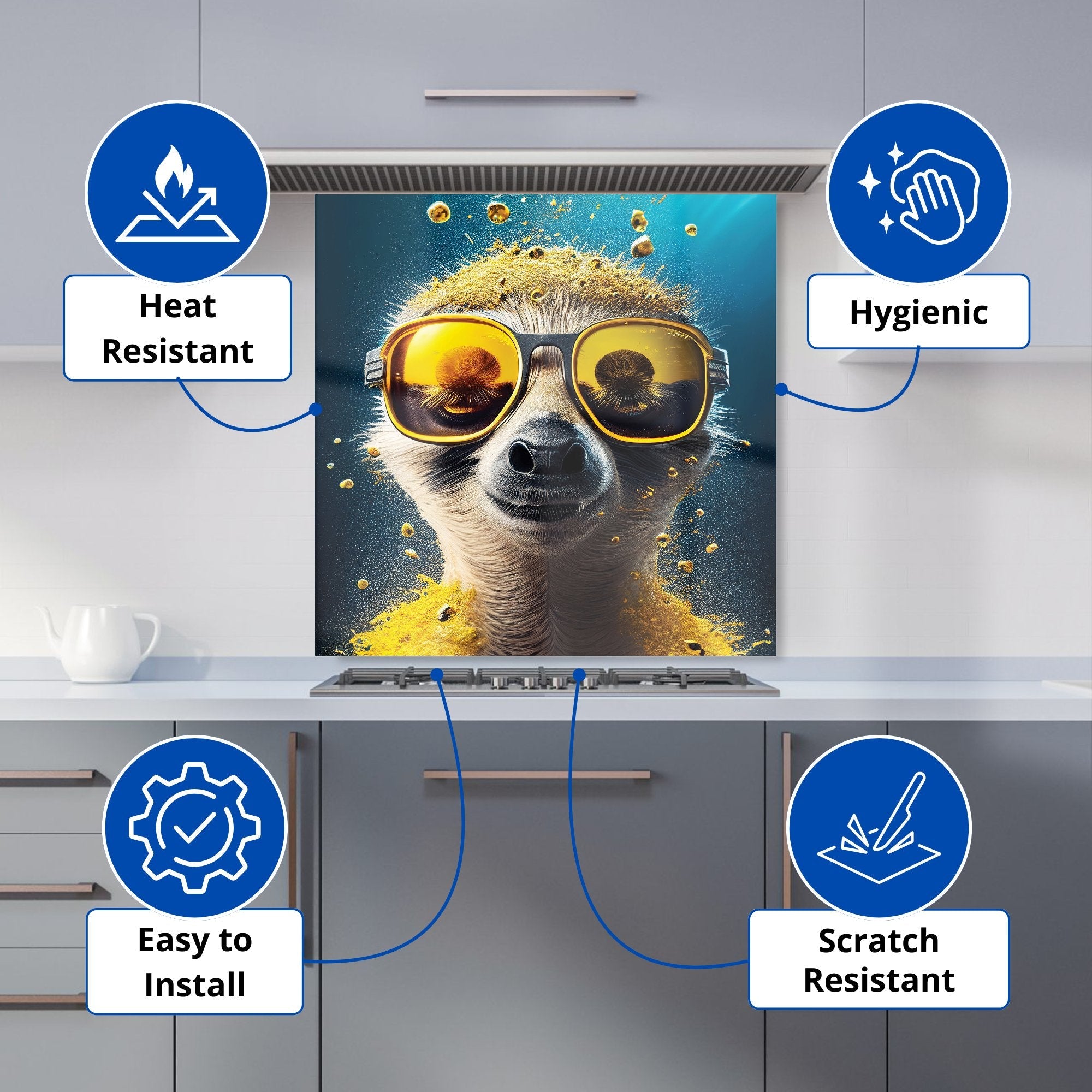 Heat Resistant

Hygienic

Easy to Install

Scratch Resistant